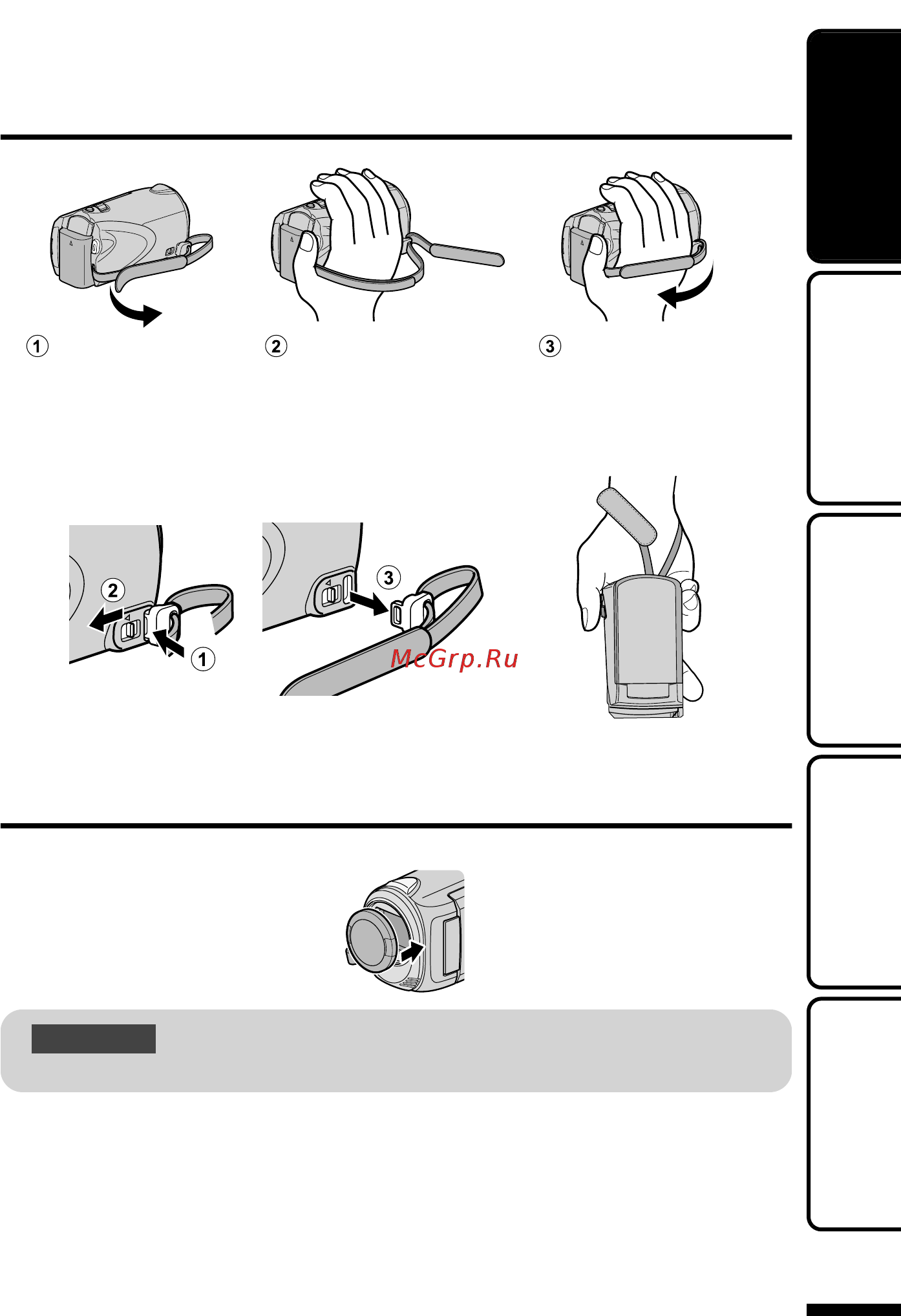 ①

②

③

②

①

③

McGrp.Ru