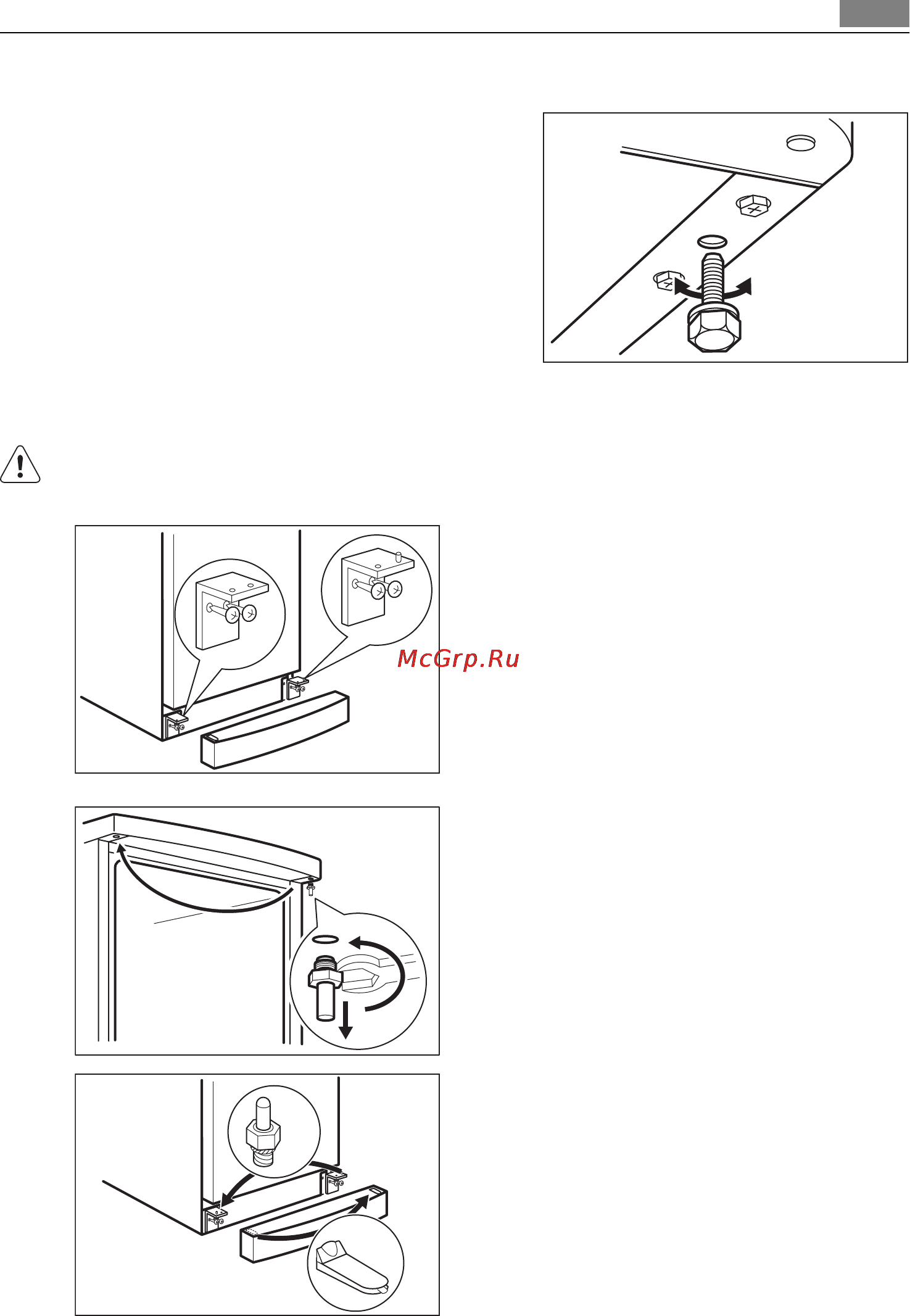 McGrp.Ru