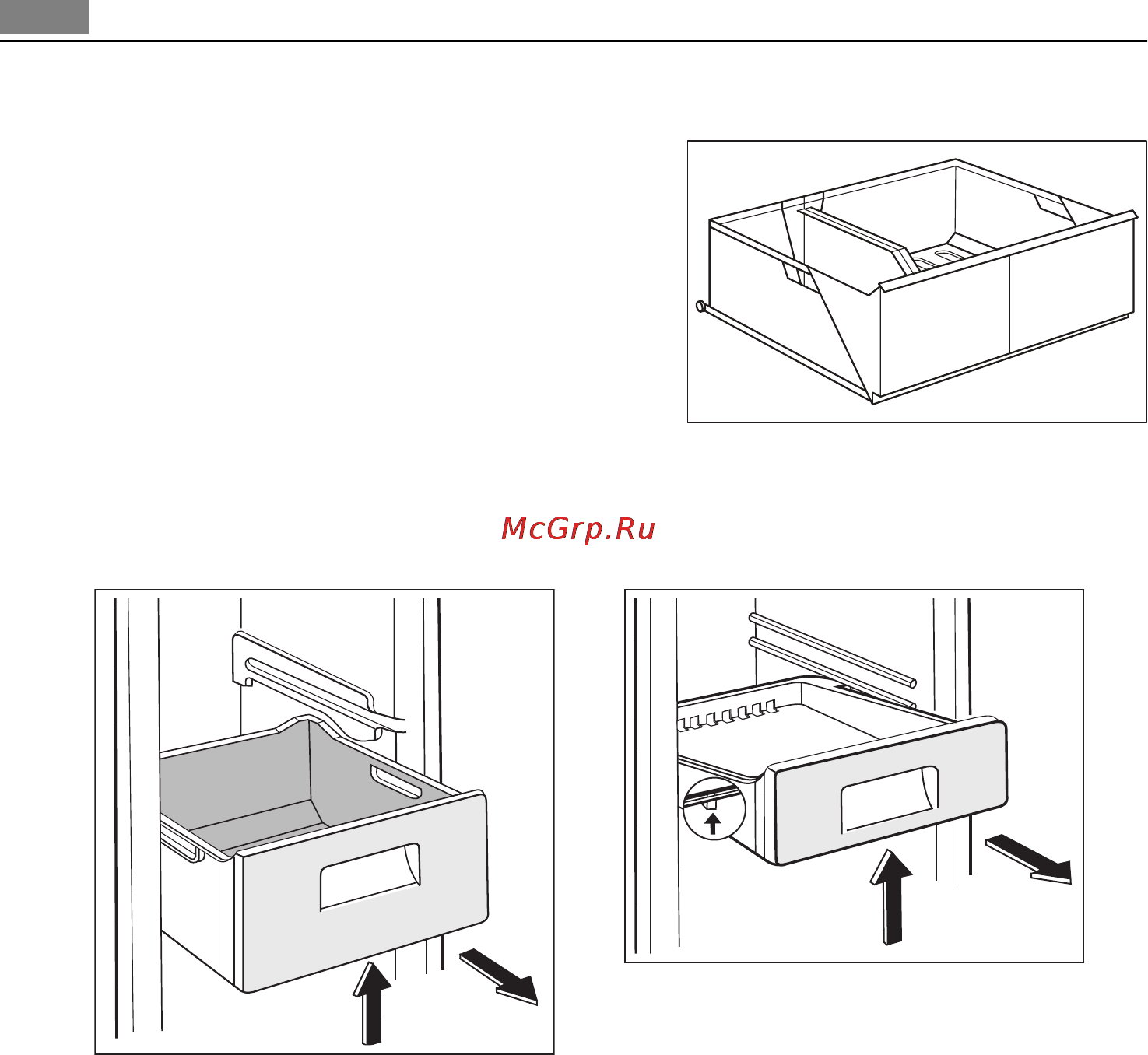 McGrp.Ru