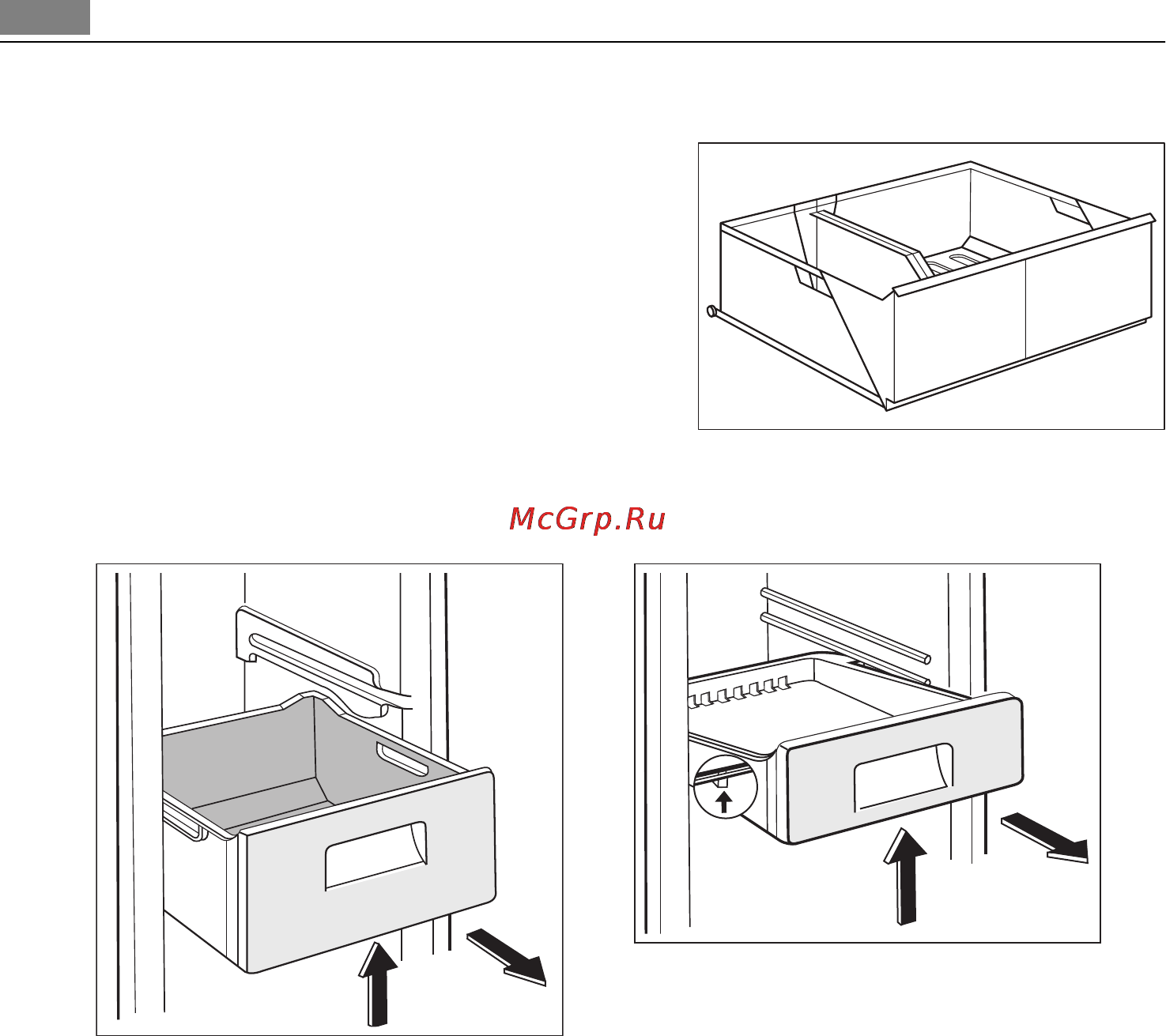 McGrp.Ru