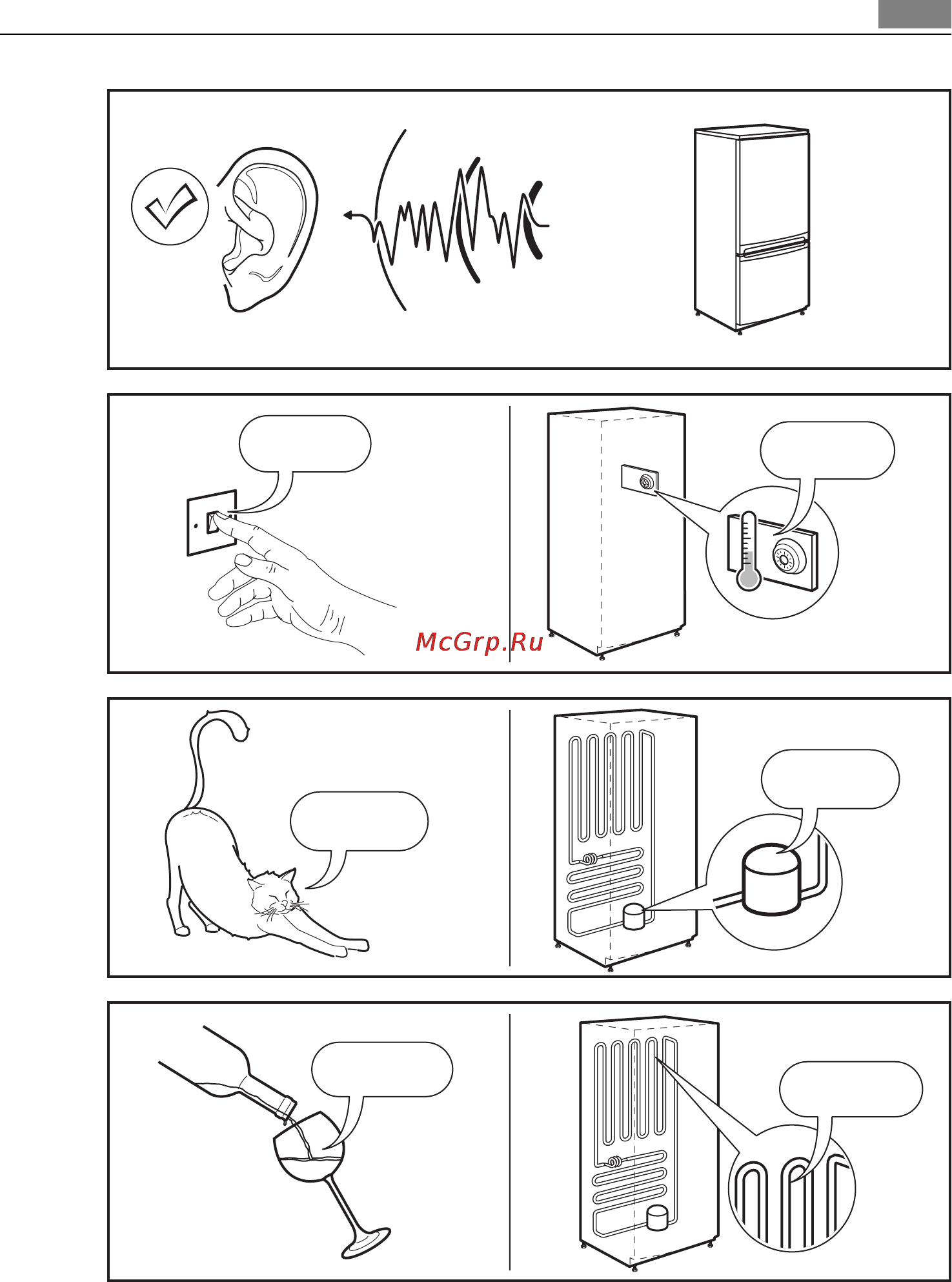 McGrp.Ru