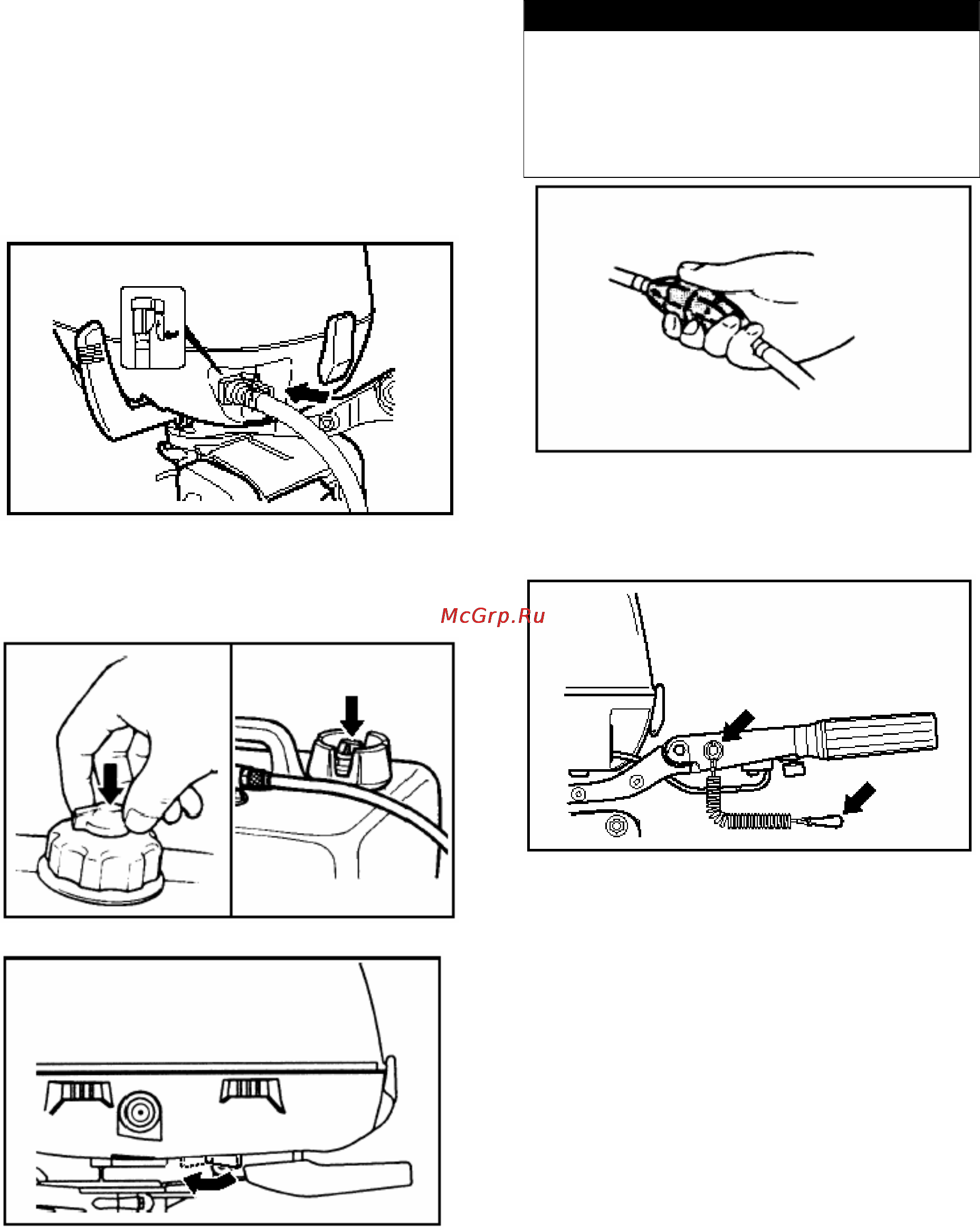 McGrp.Ru