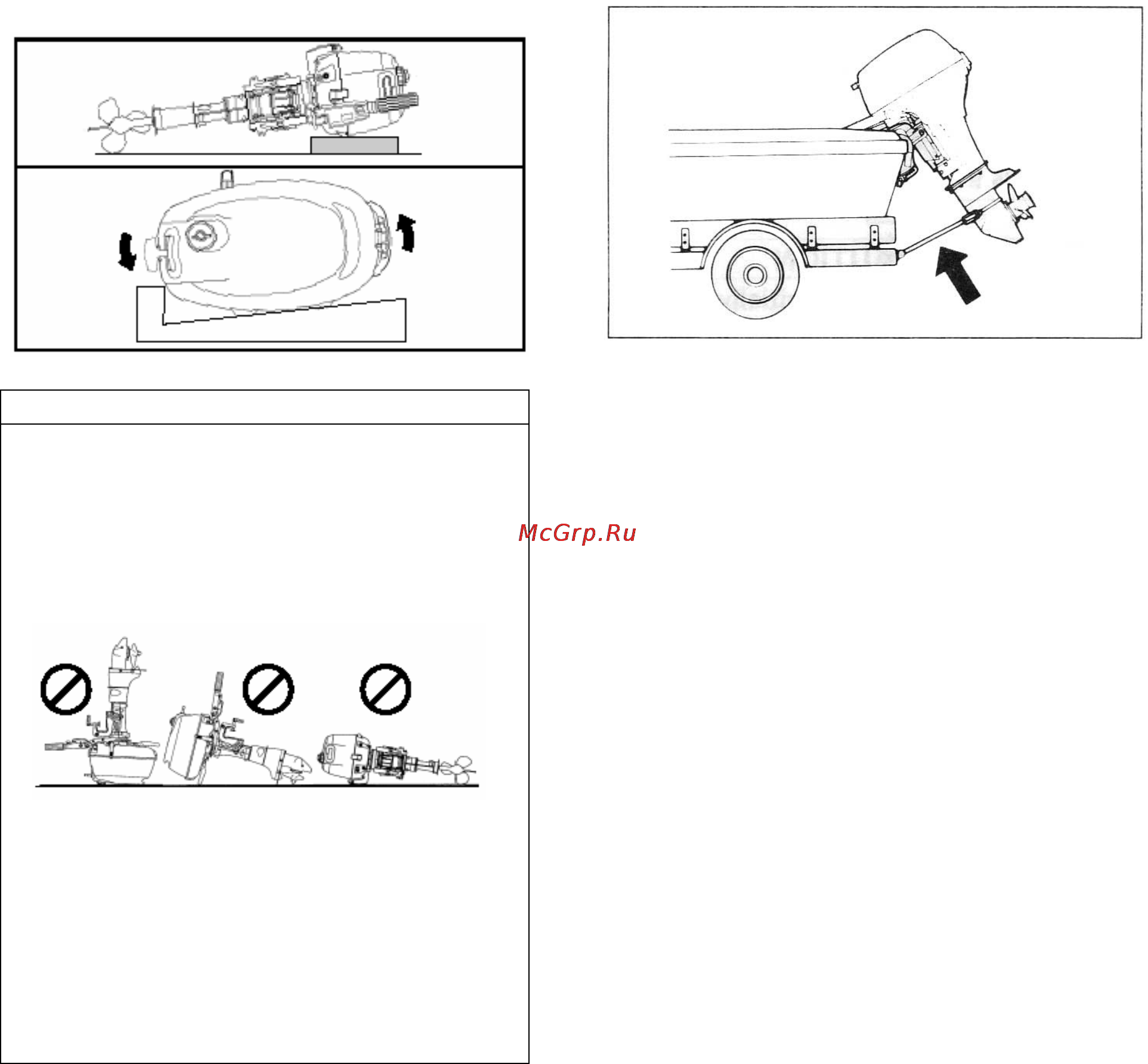 McGrp.Ru