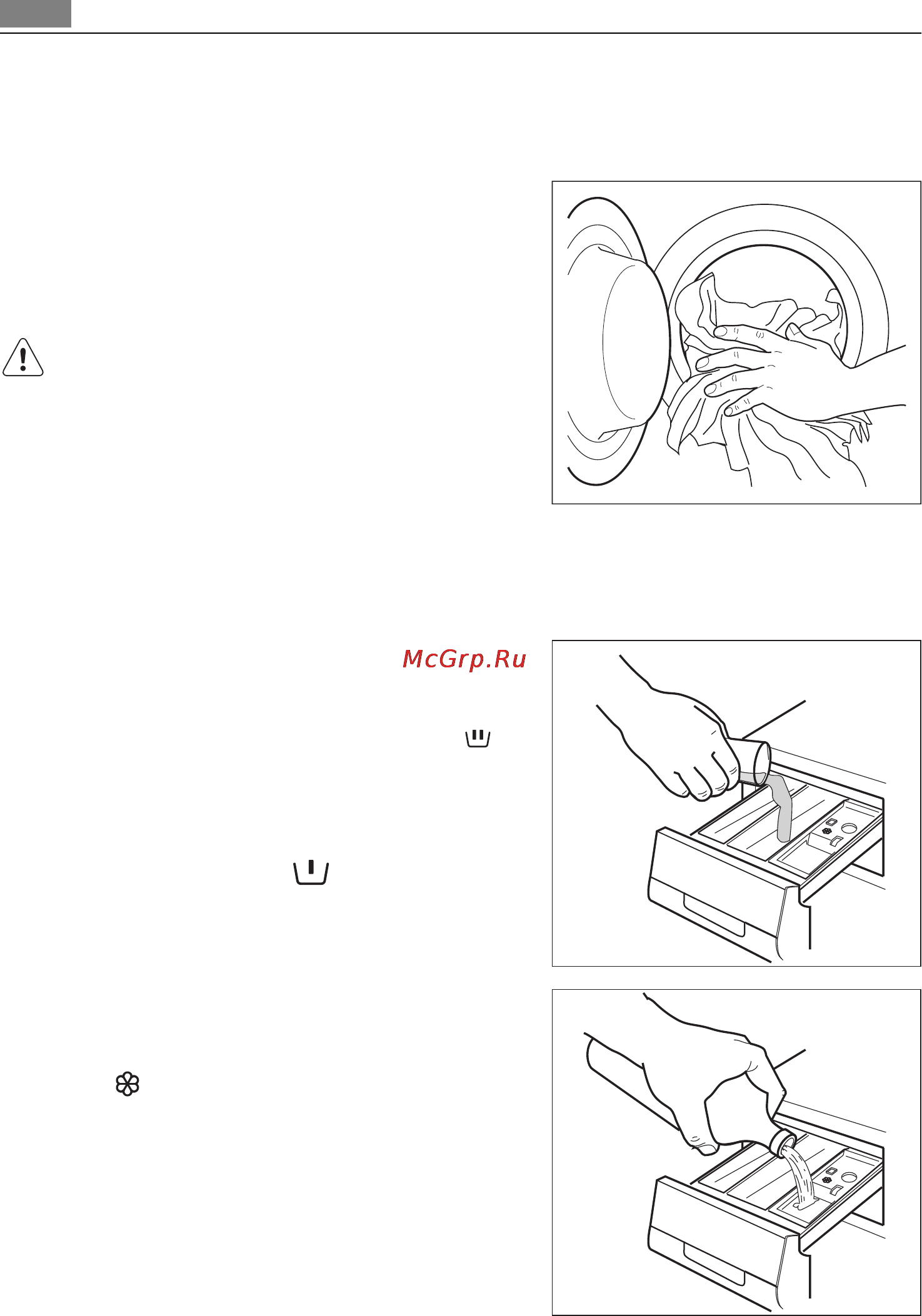 McGrp.Ru