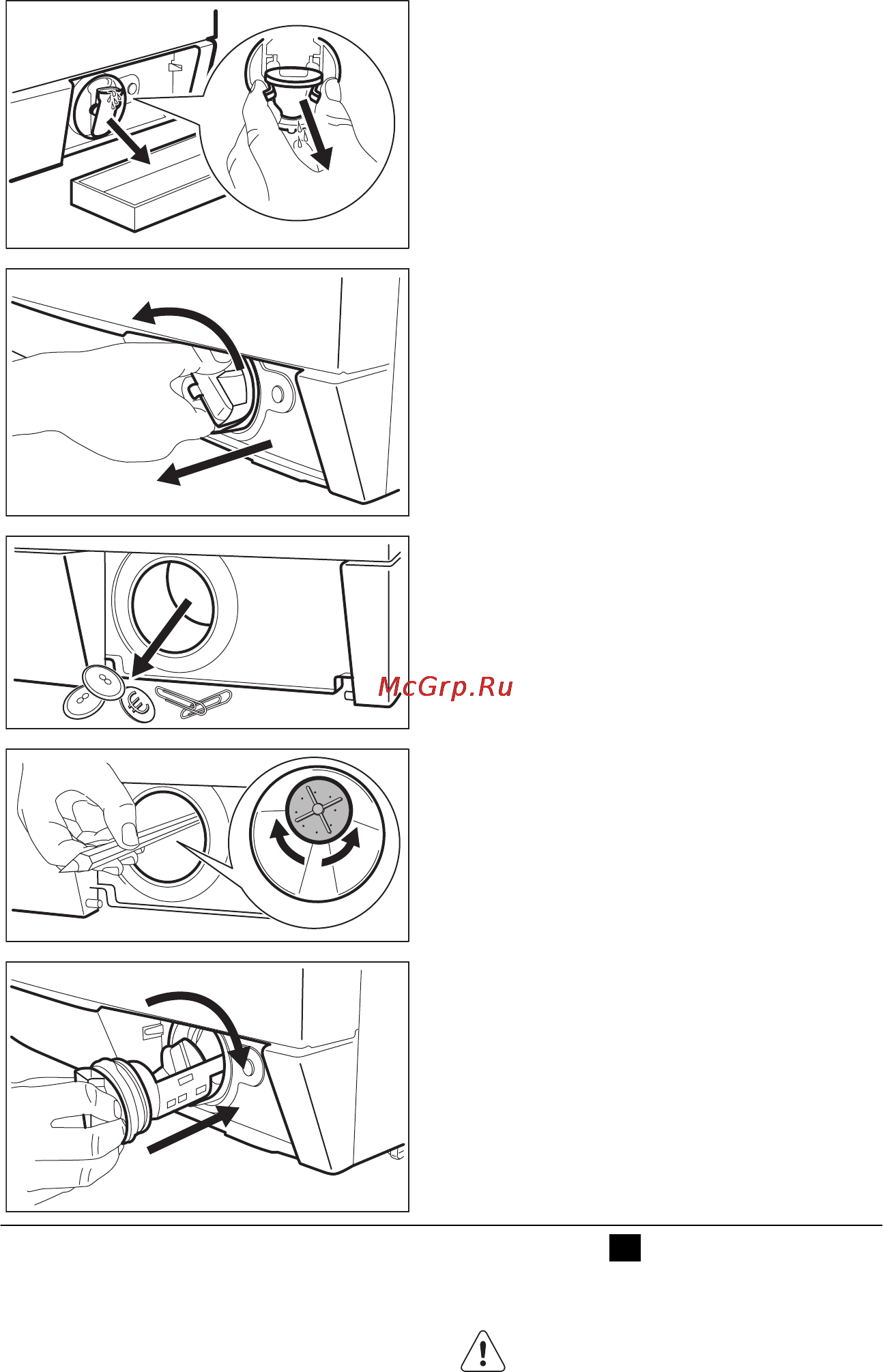 McGrp.Ru