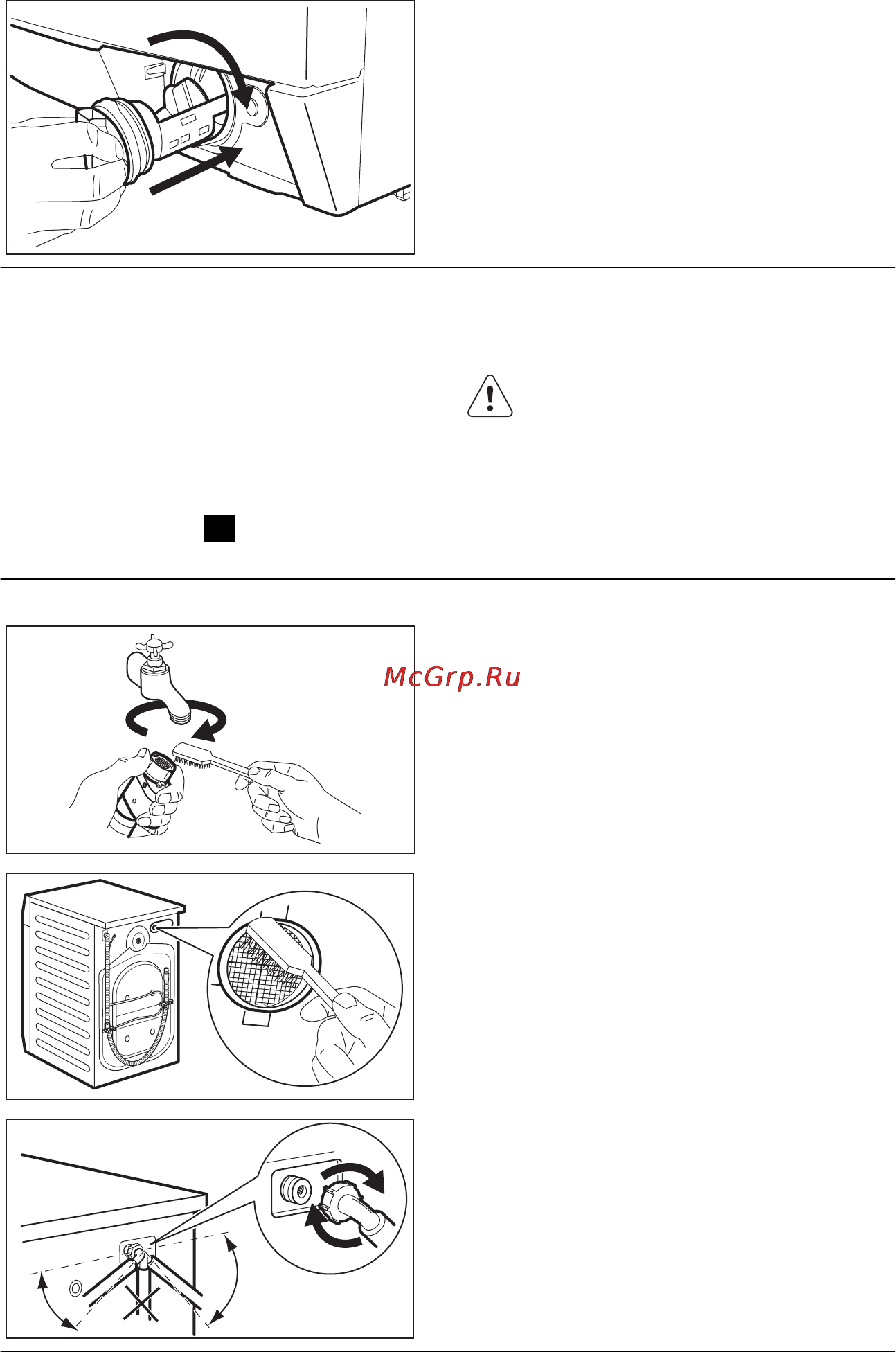 McGrp.Ru