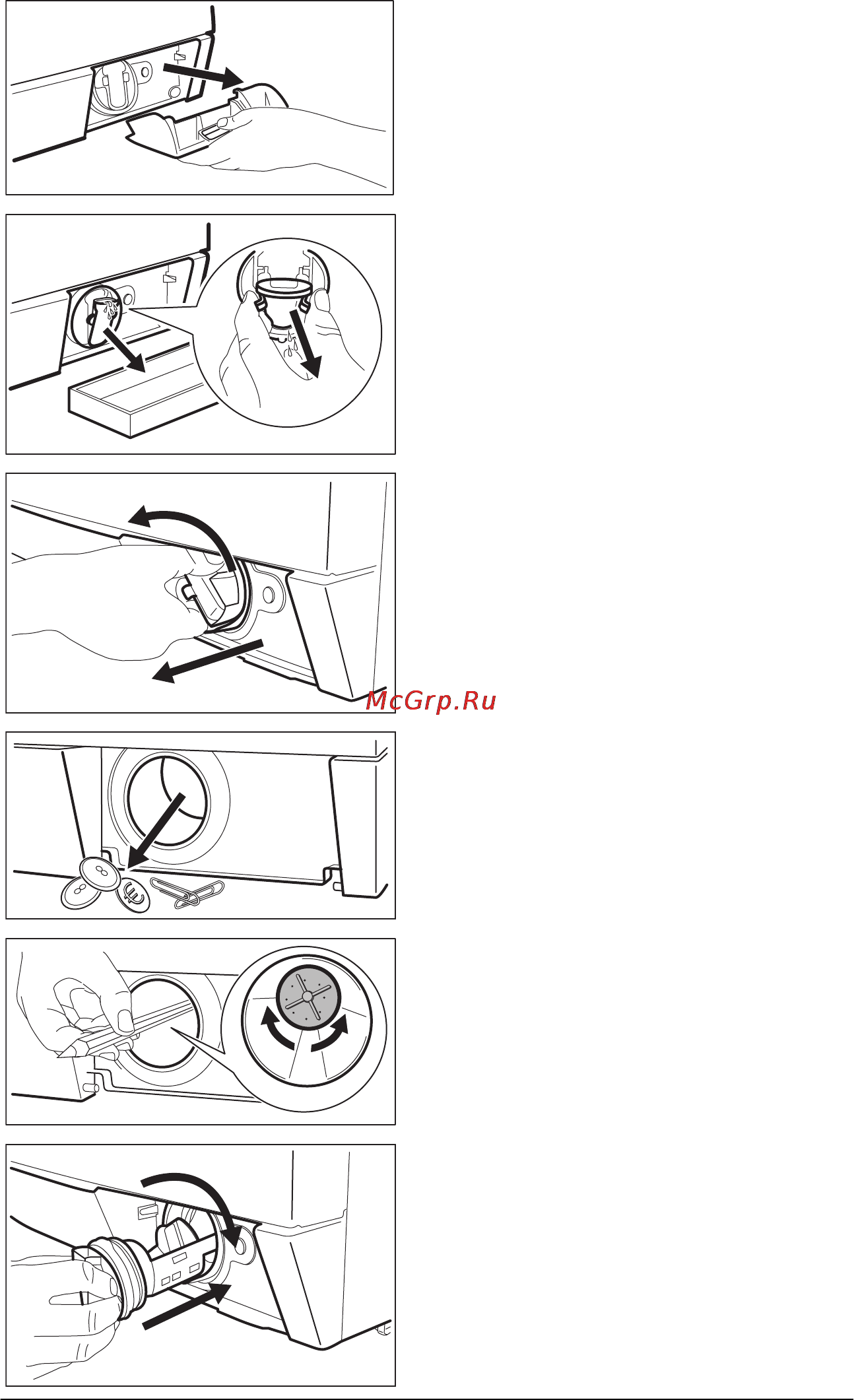 McGrp.Ru