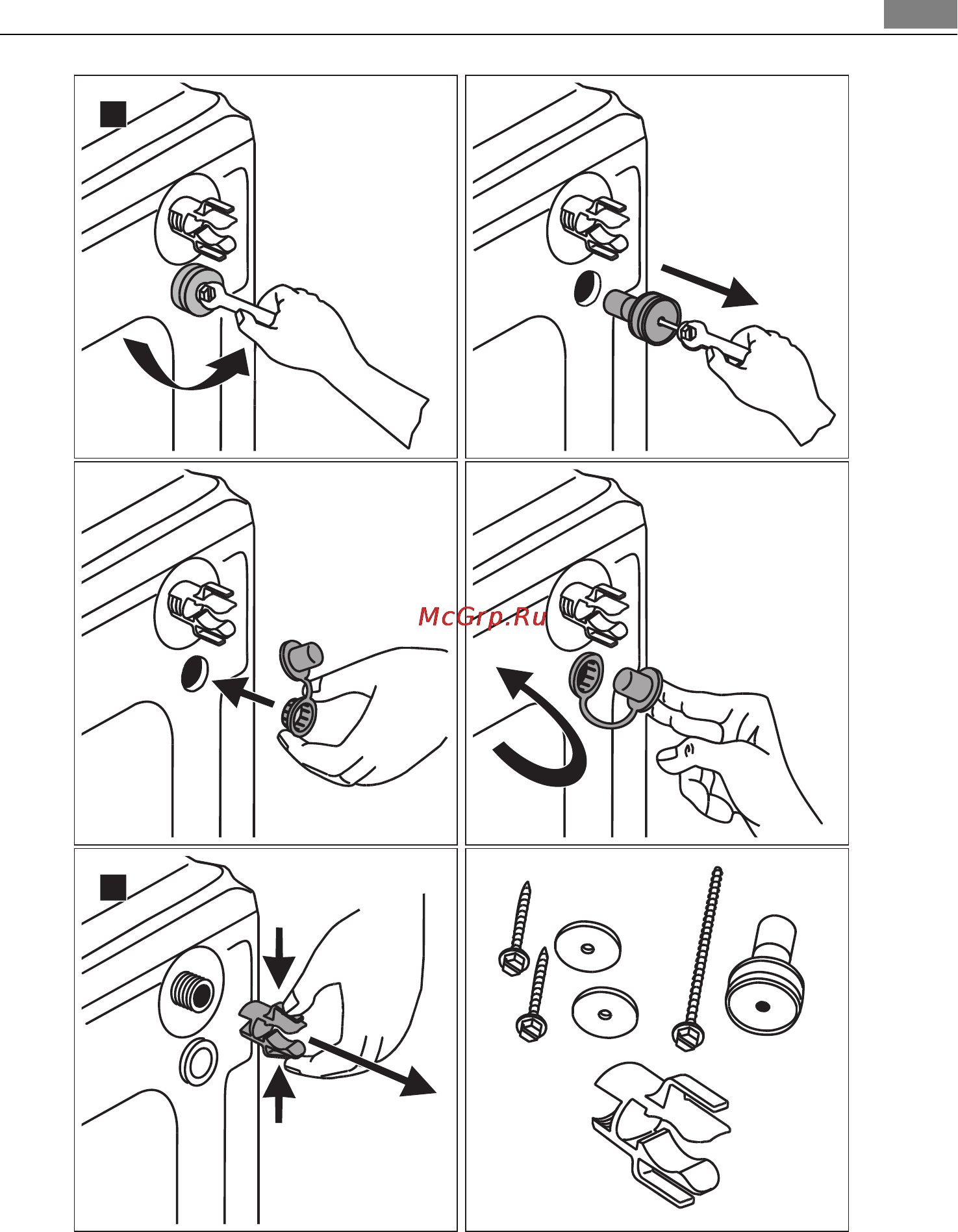 McGrp.Ru