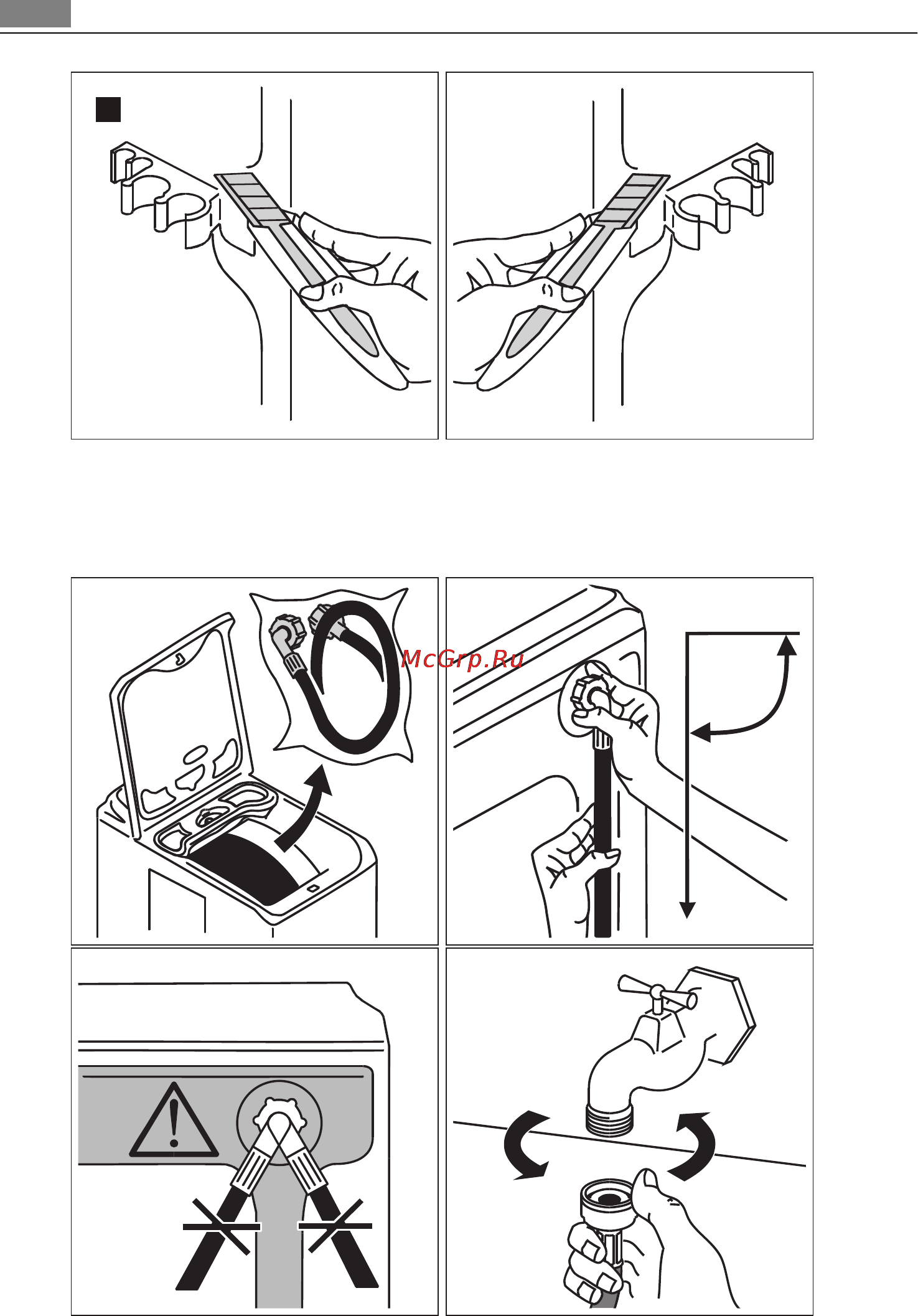 McGrp.Ru