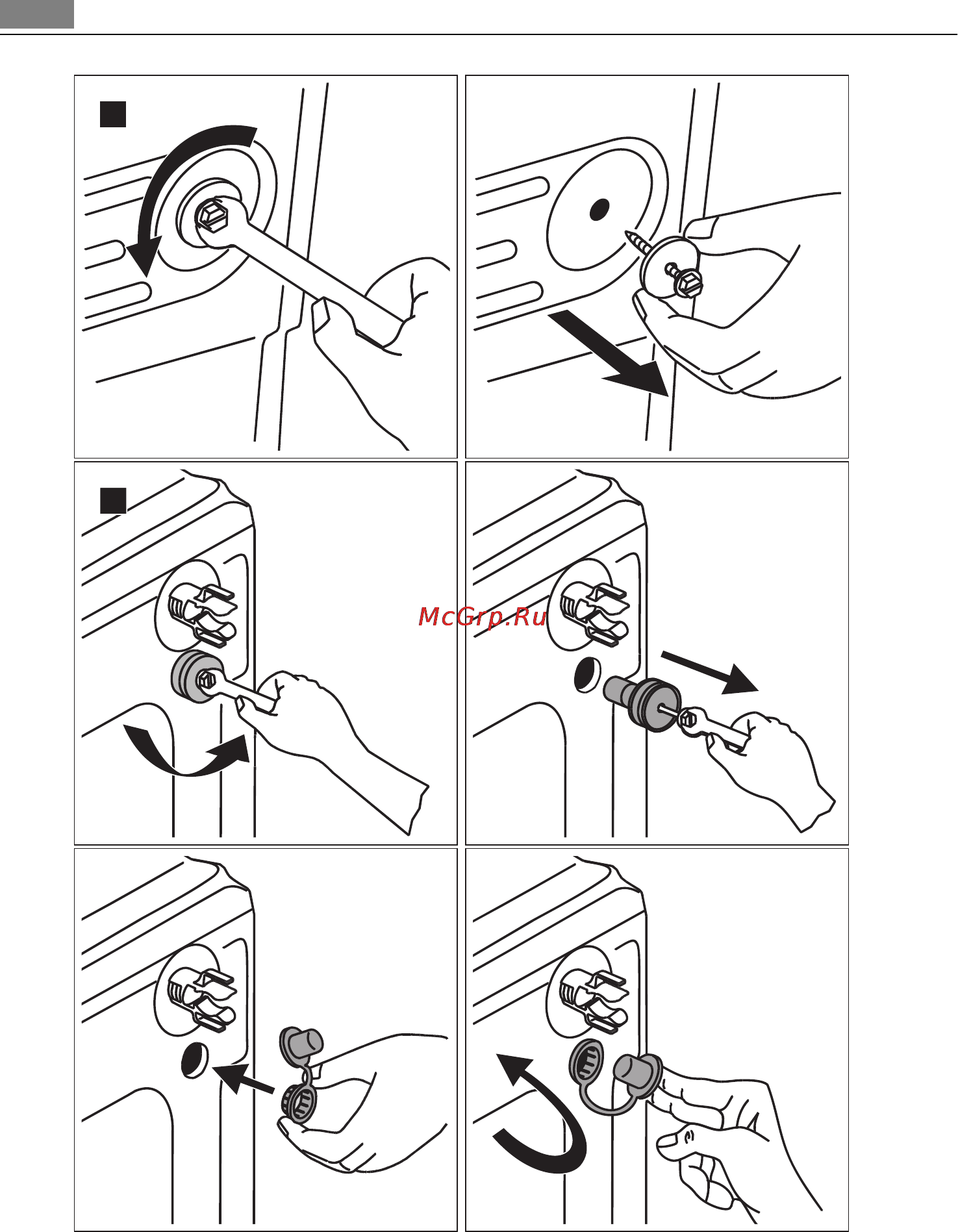 McGrp.Ru