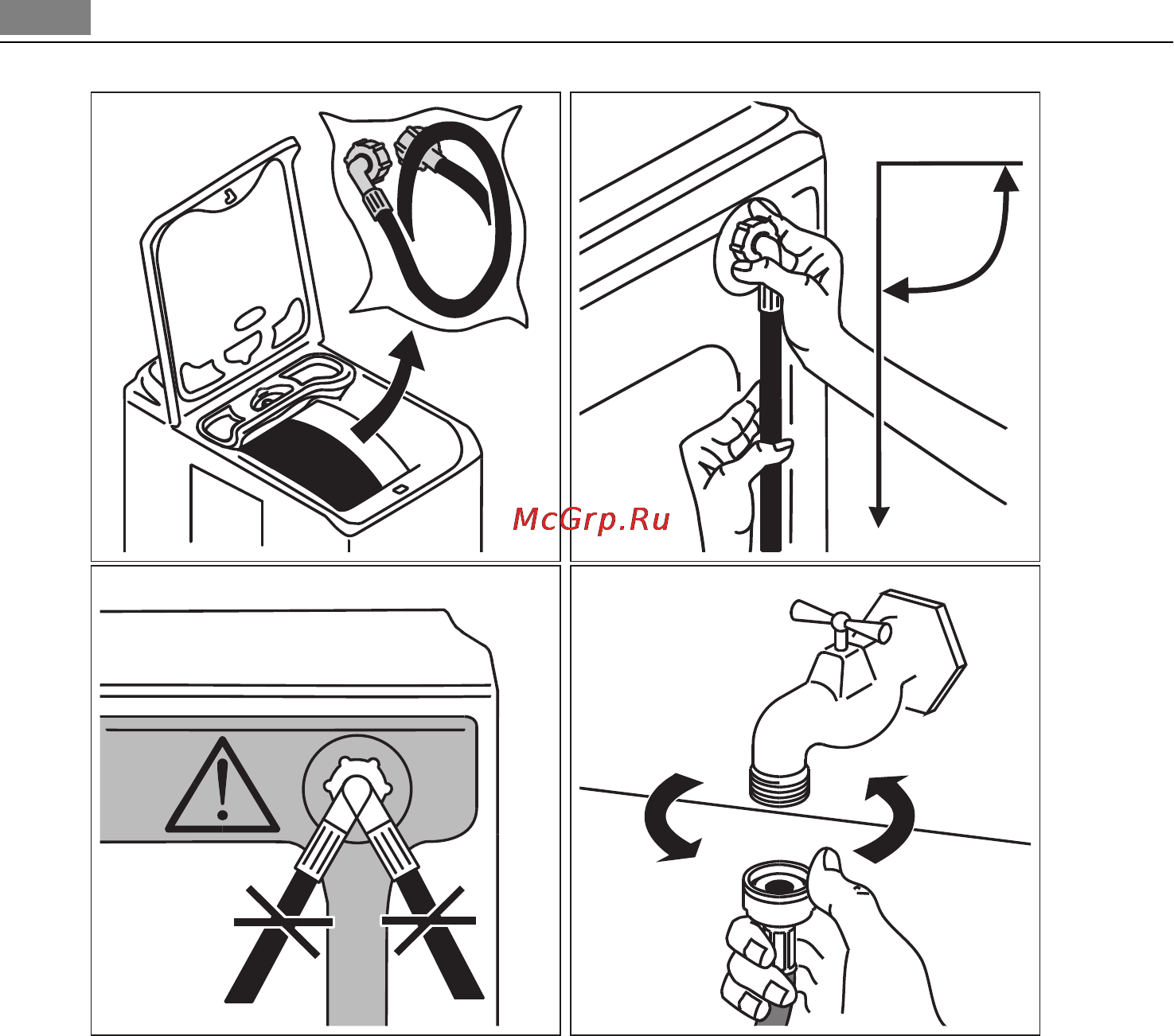 McGrp.Ru