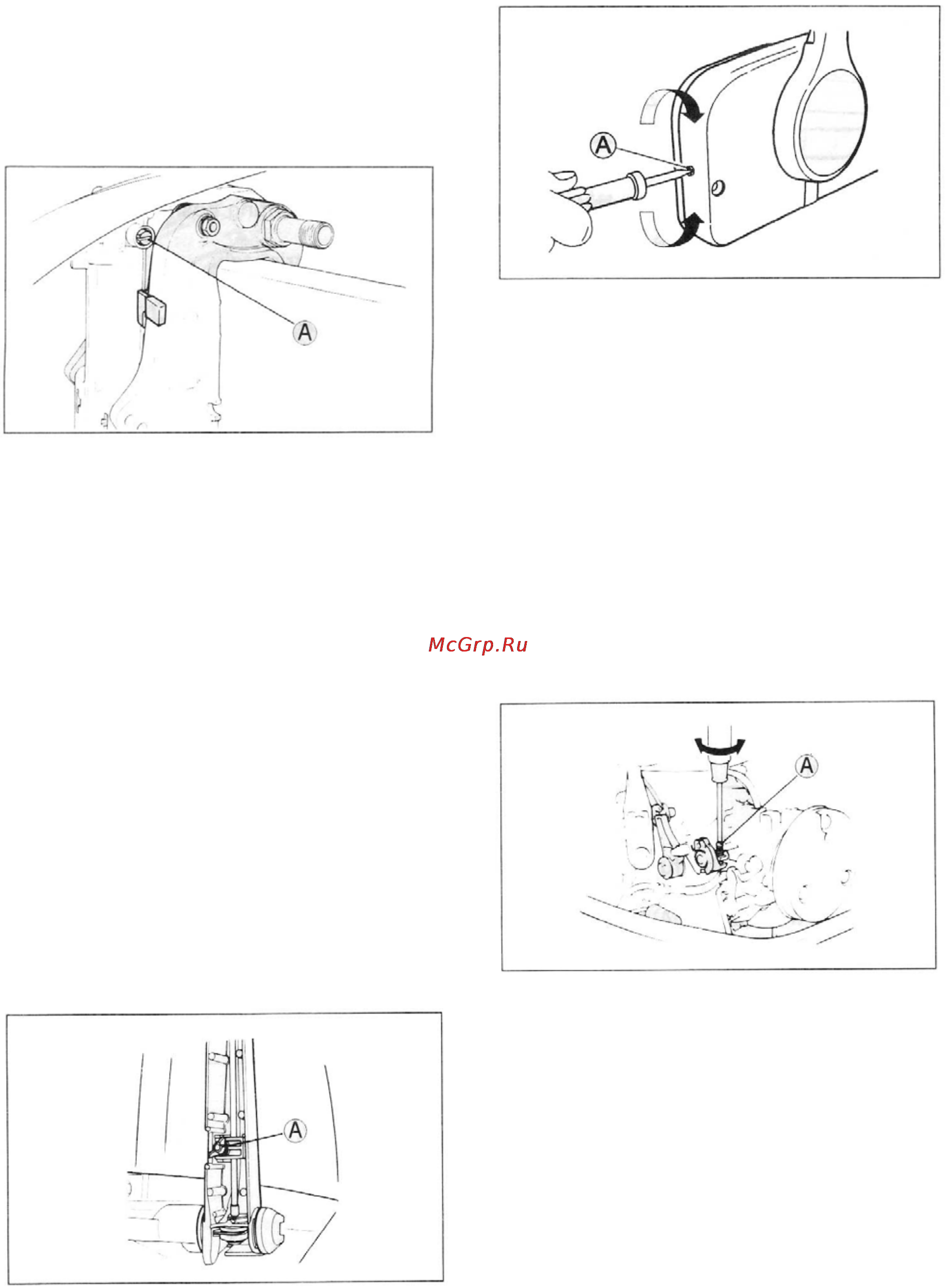 A

A

McGrp.Ru

A

A