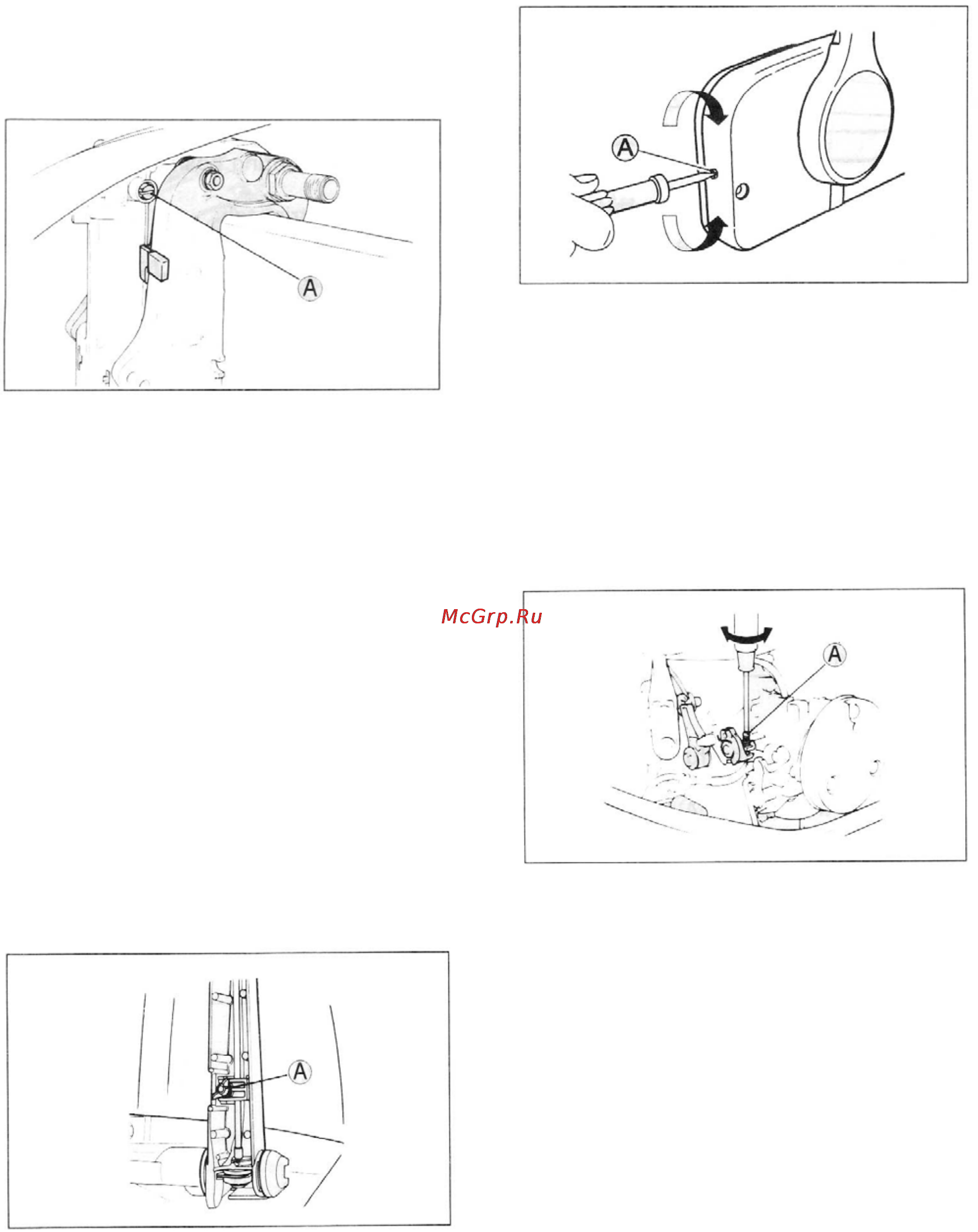 A

A

McGrp.Ru

A

A