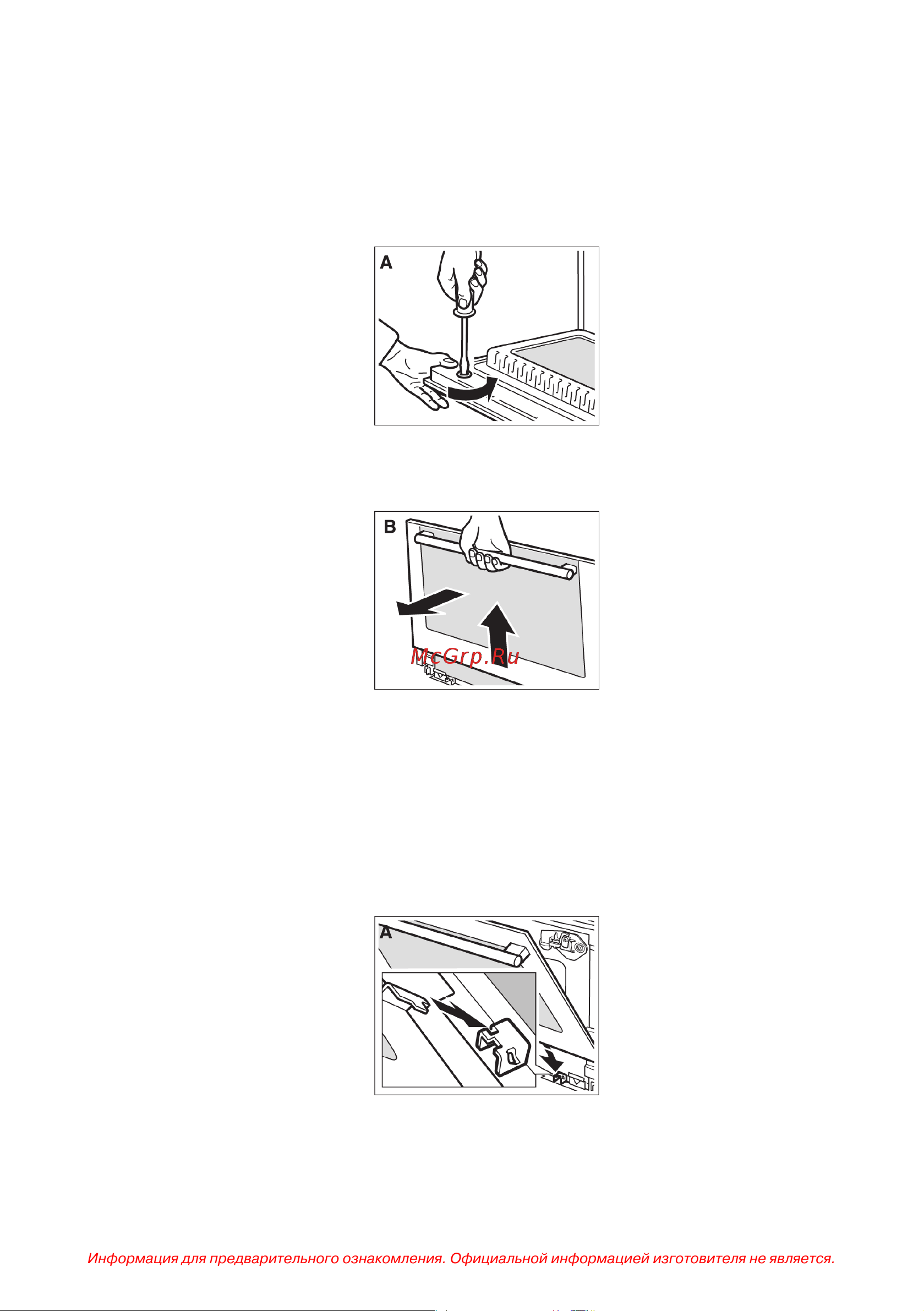 A

B

McGrp.Ru

A

Информация для предварительного ознакомления. Официальной информацией изготовителя не является.