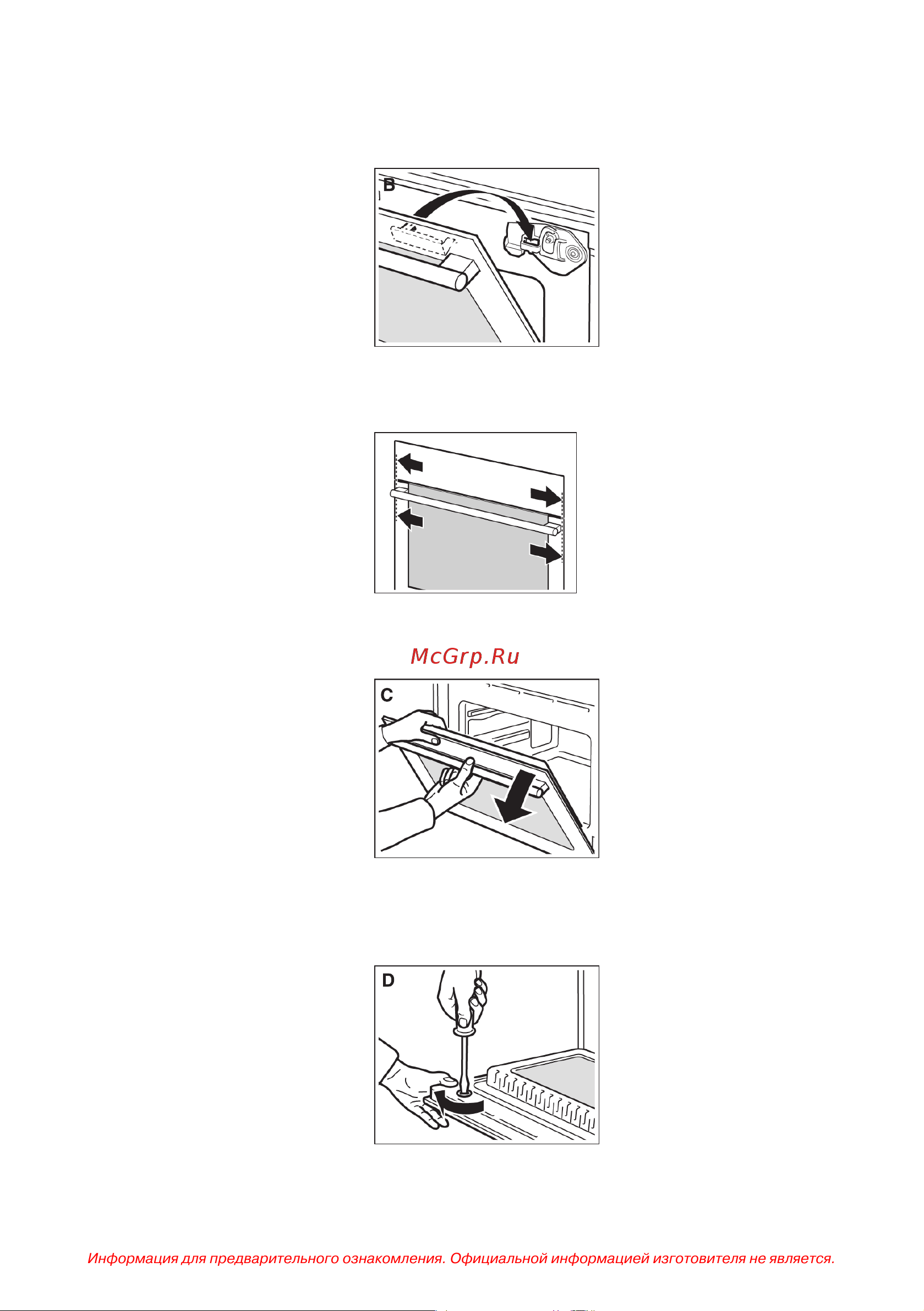 B

McGrp.Ru

C

D

Информация для предварительного ознакомления. Официальной информацией изготовителя не является.