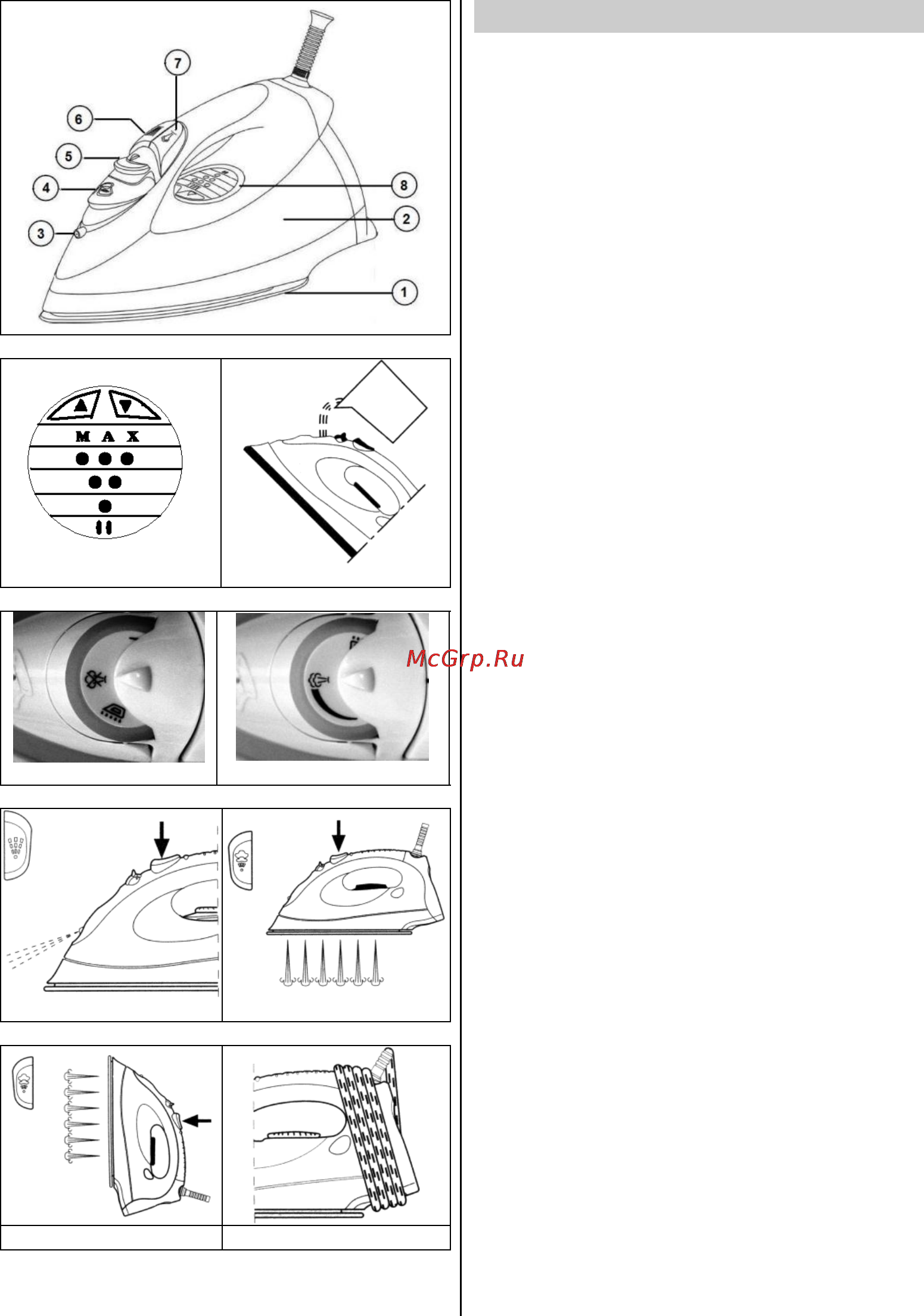 7
6
5
4
3
8
2
1

MAX

McGrp.Ru