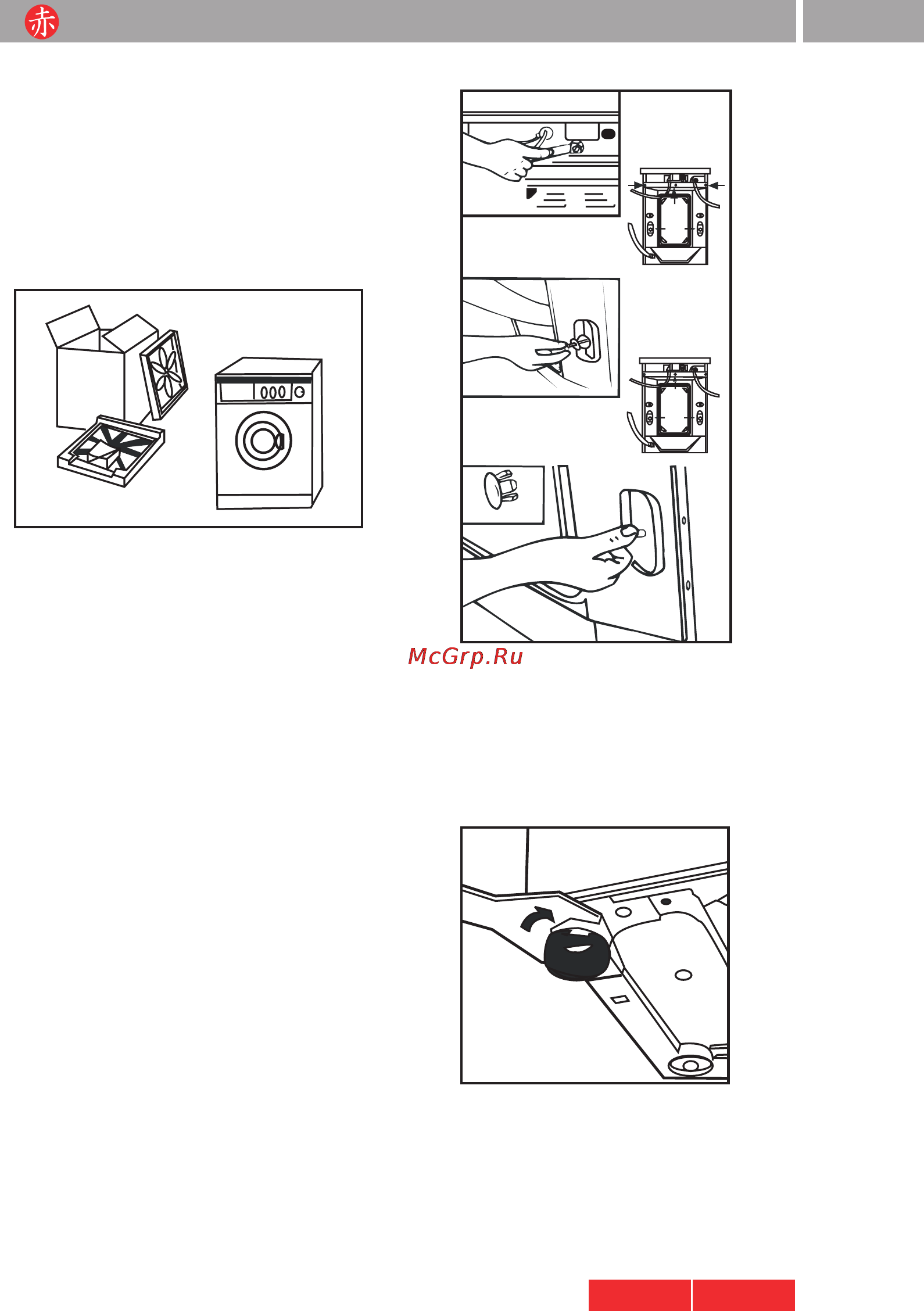 赤

McGrp.Ru