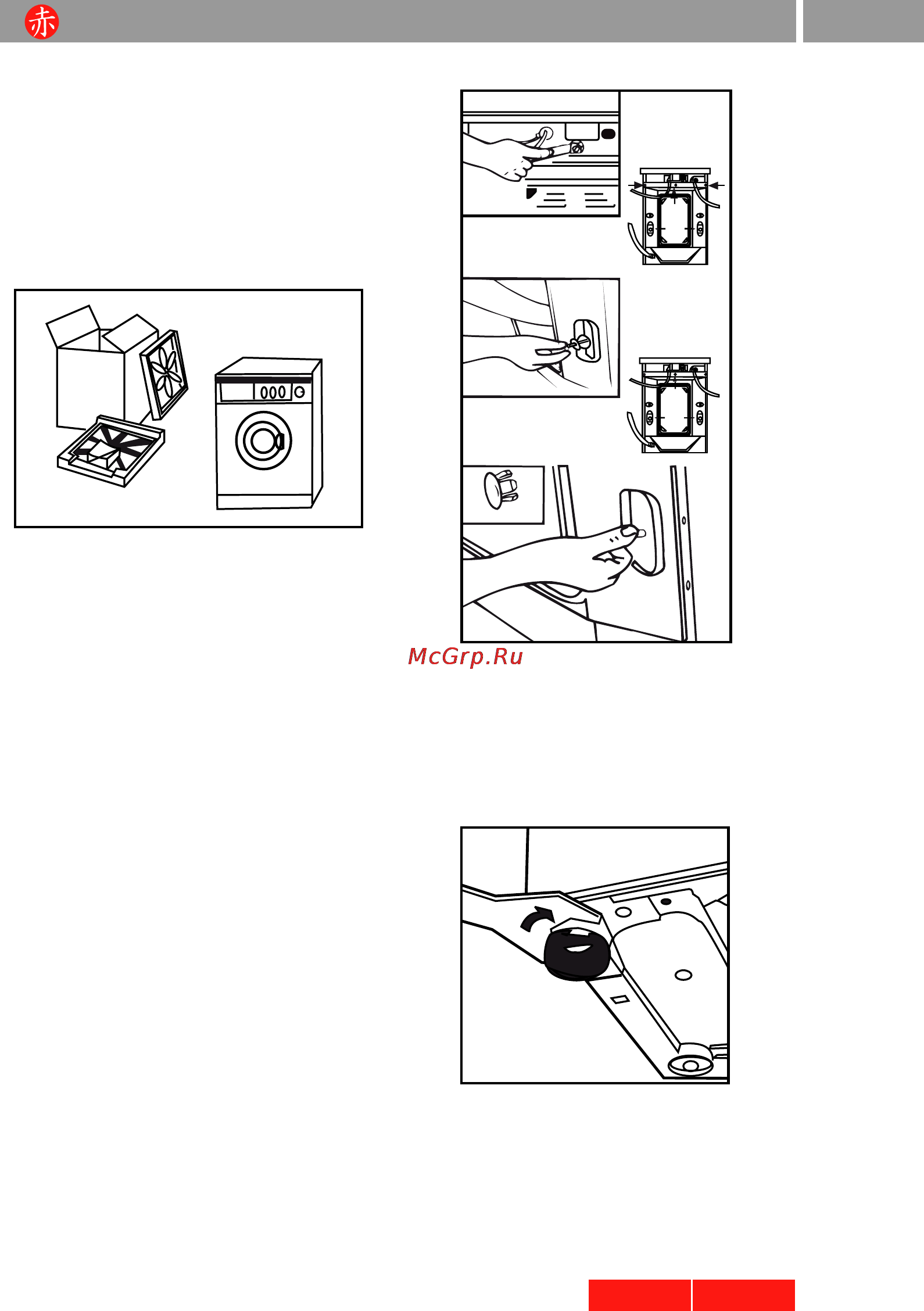 赤

McGrp.Ru