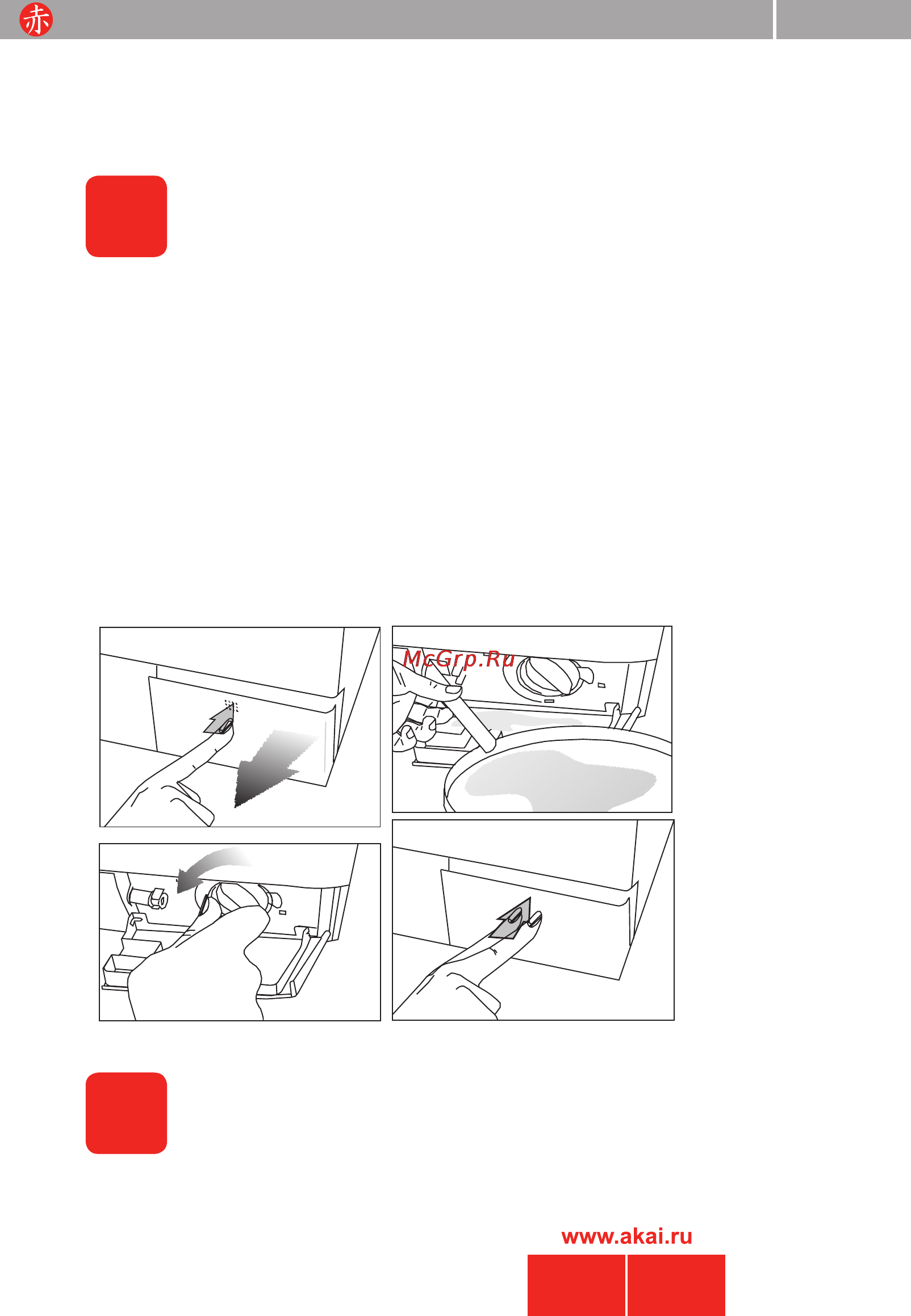 赤

McGrp.Ru

www.akai.ru