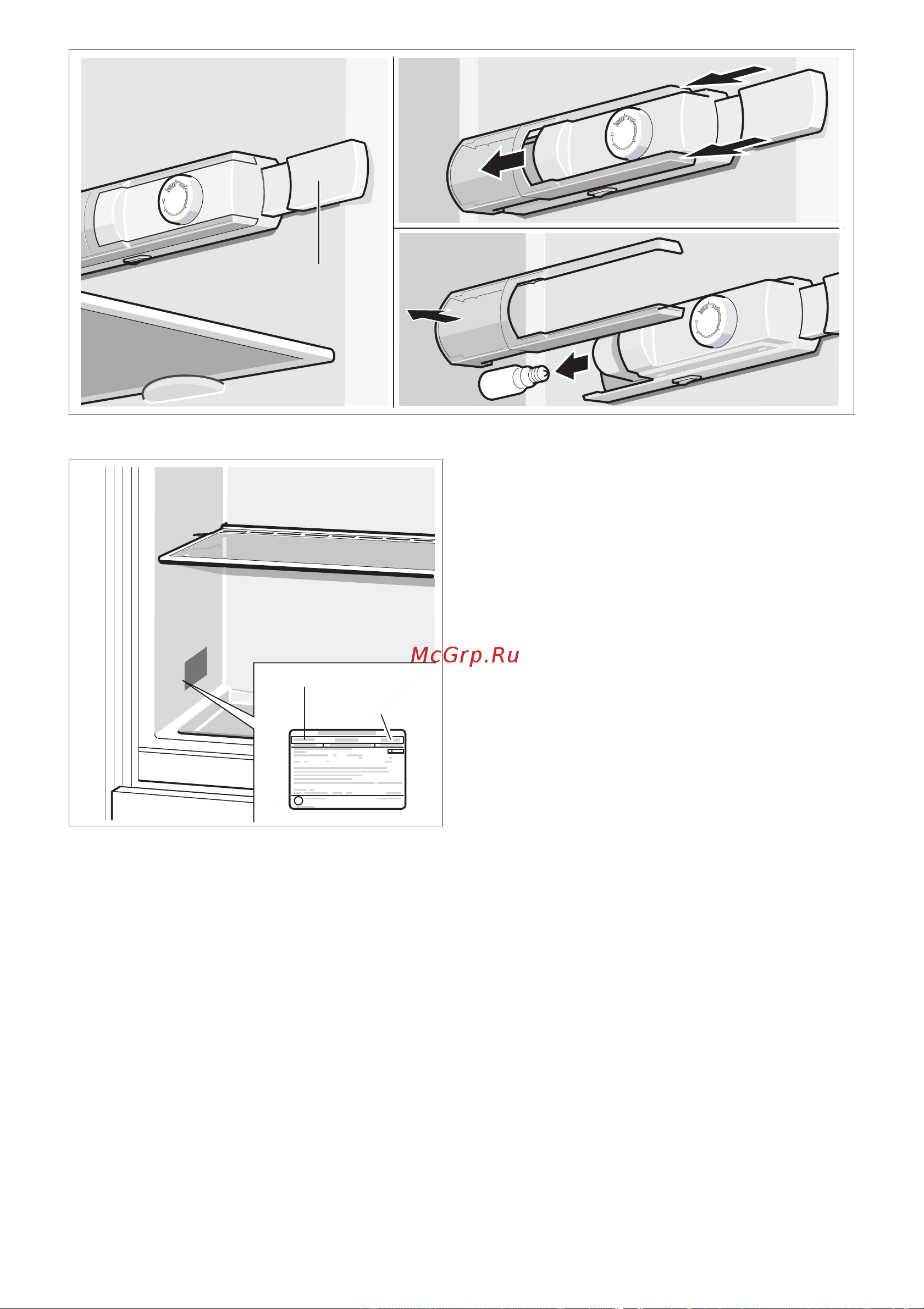 McGrp.Ru