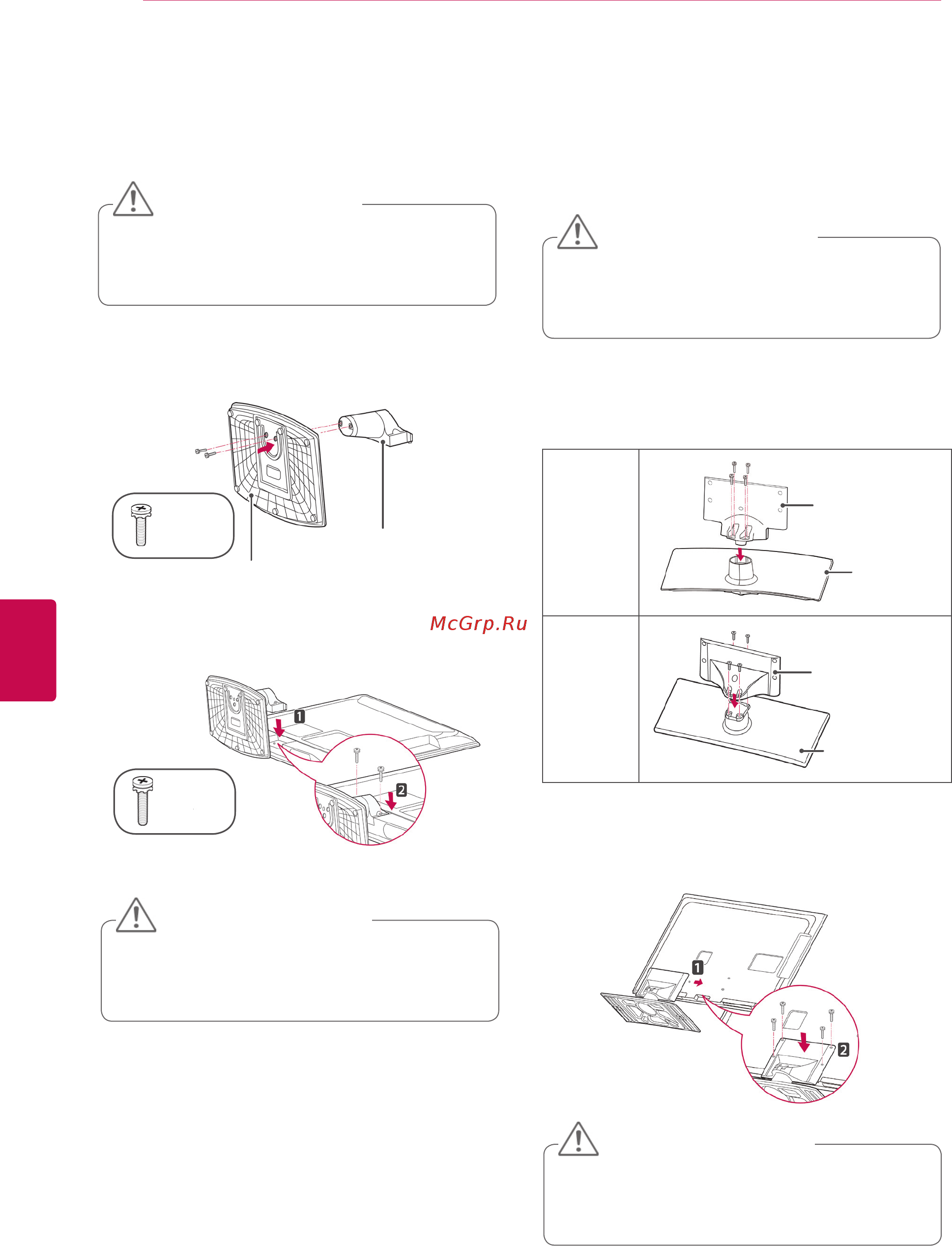 McGrp.Ru

1

2

1

2