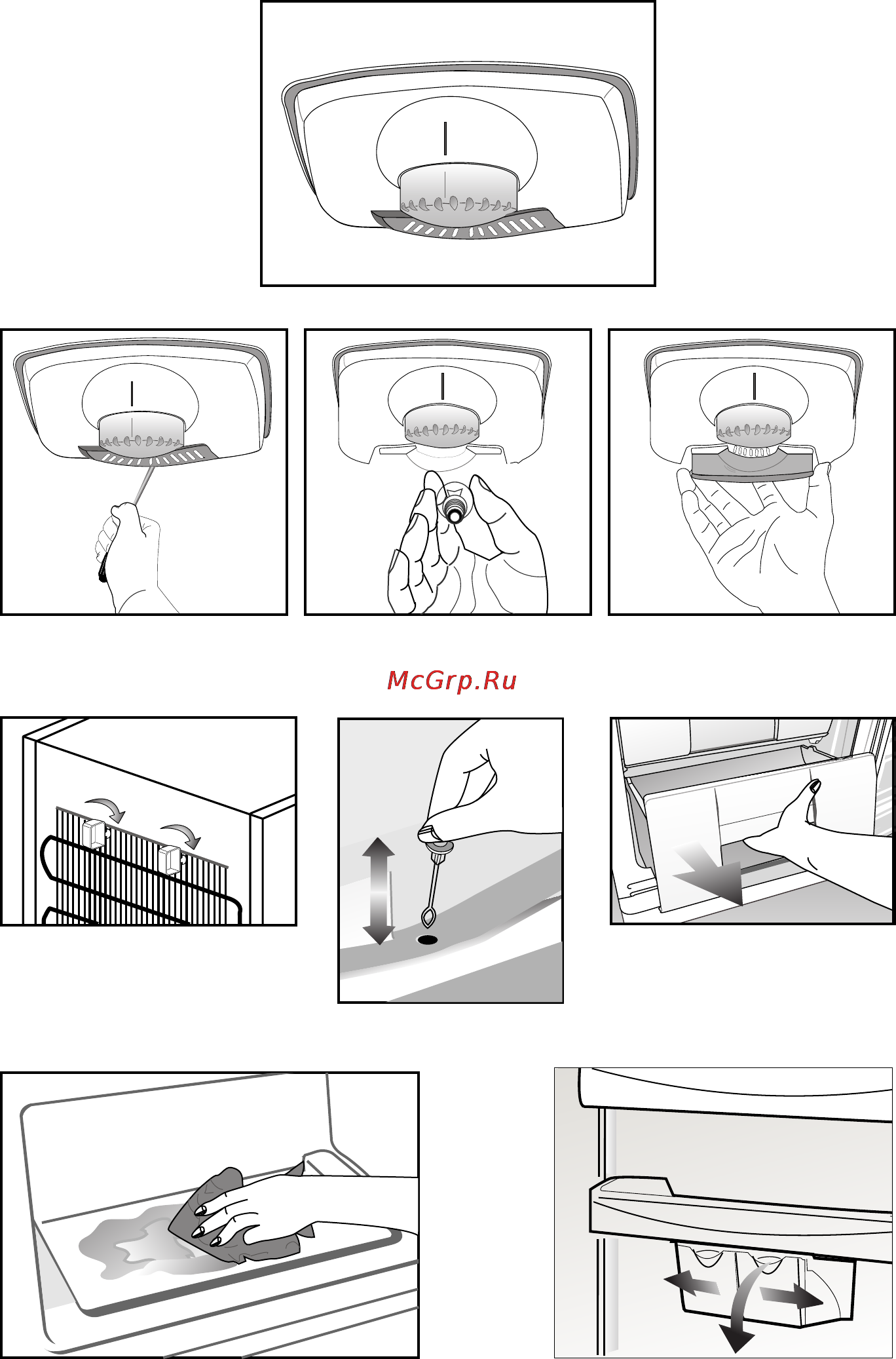 McGrp.Ru