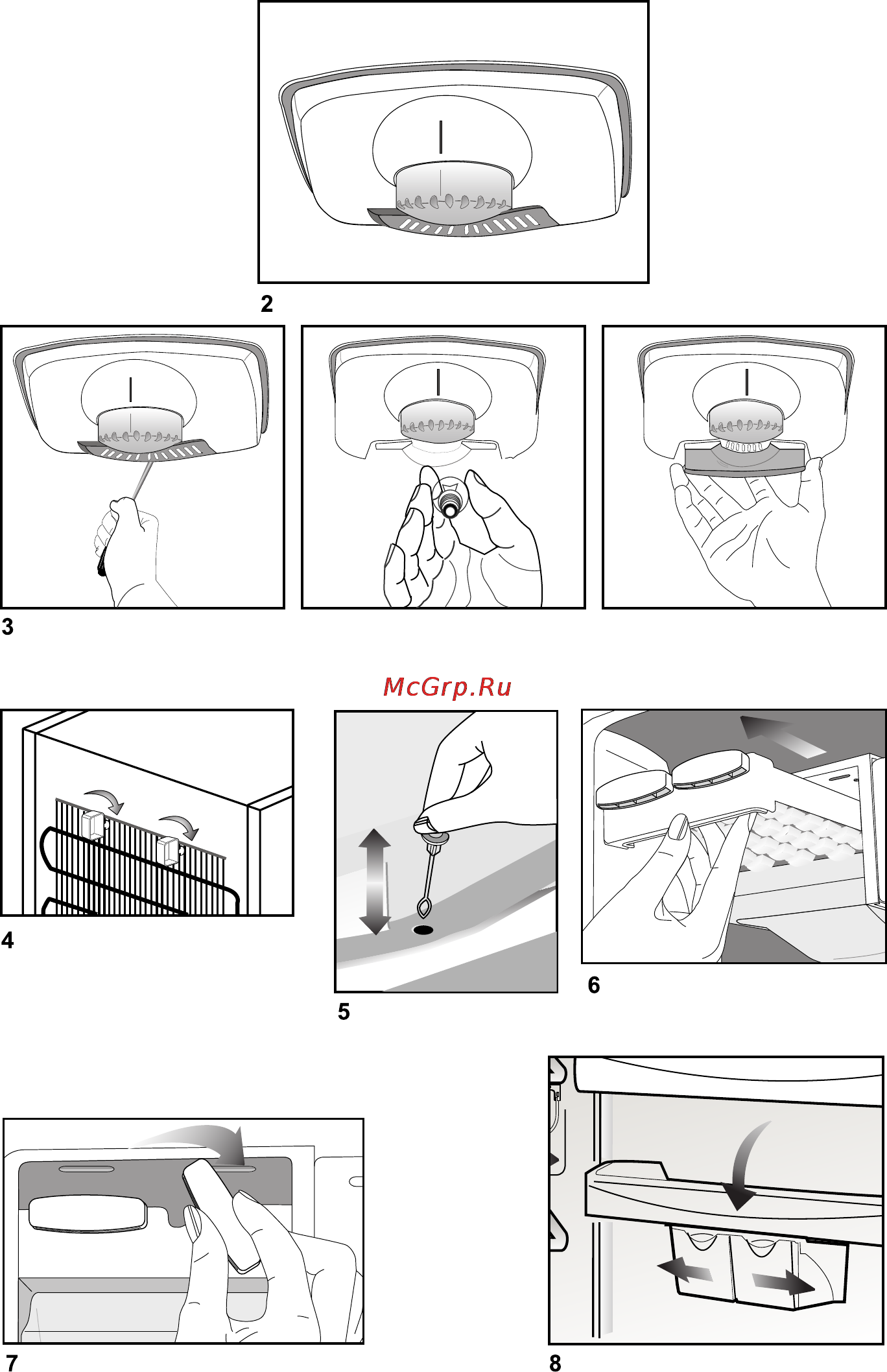 2

3

McGrp.Ru

4

5

6

7

8