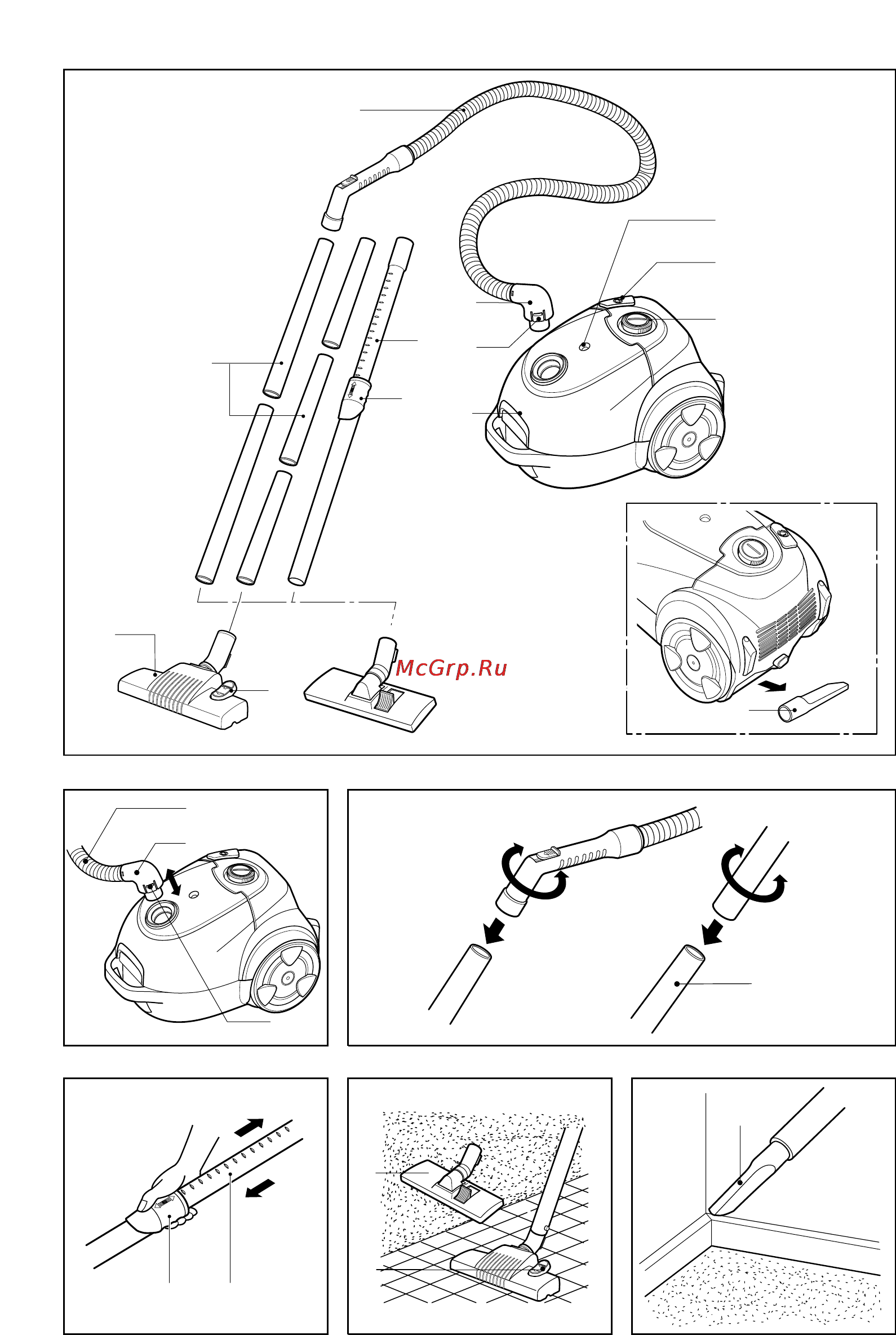 McGrp.Ru