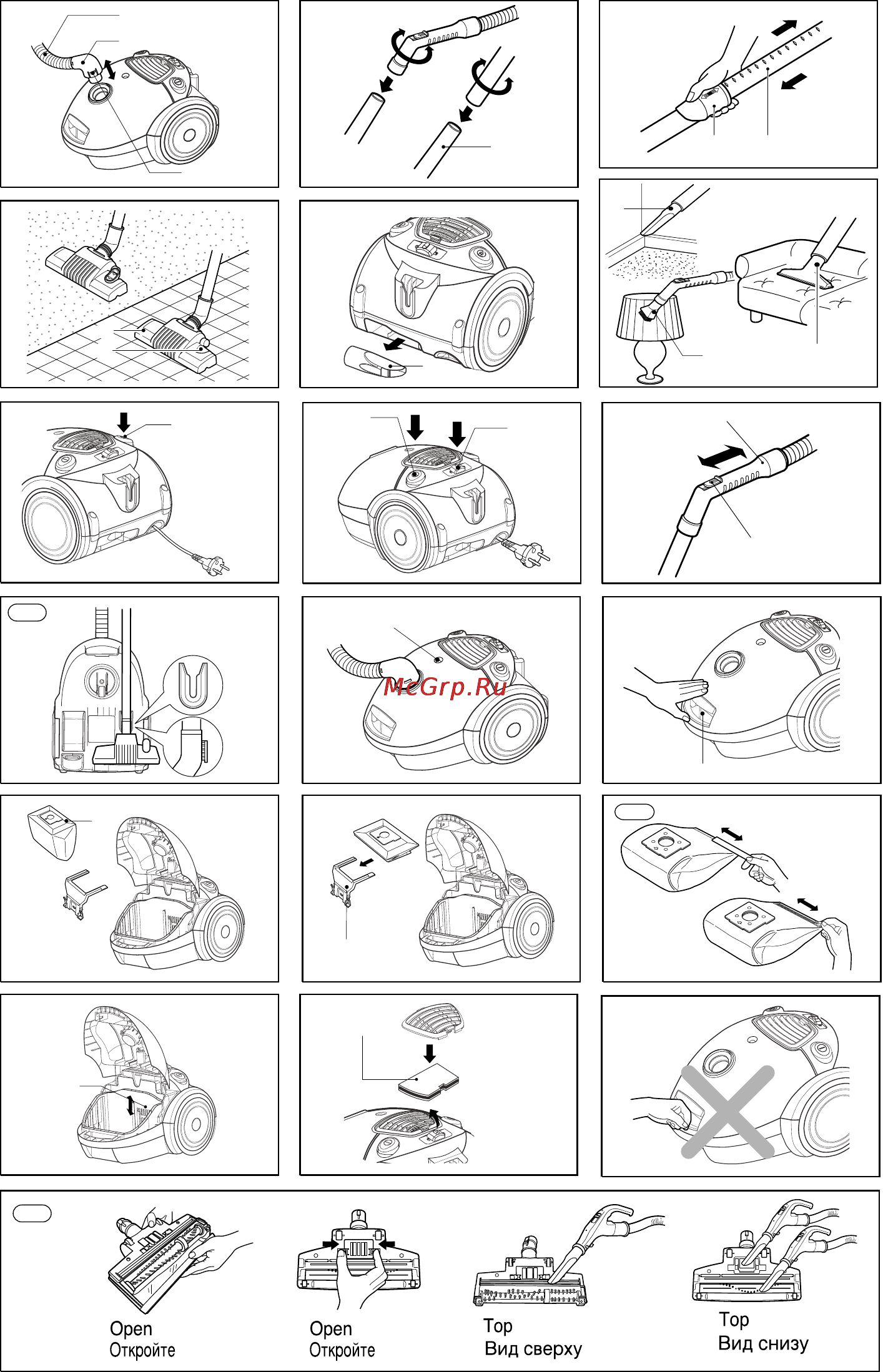 McGrp.Ru

Open
Откройте

Open
Откройте

Top
Вид сверху

Top
Вид снизу