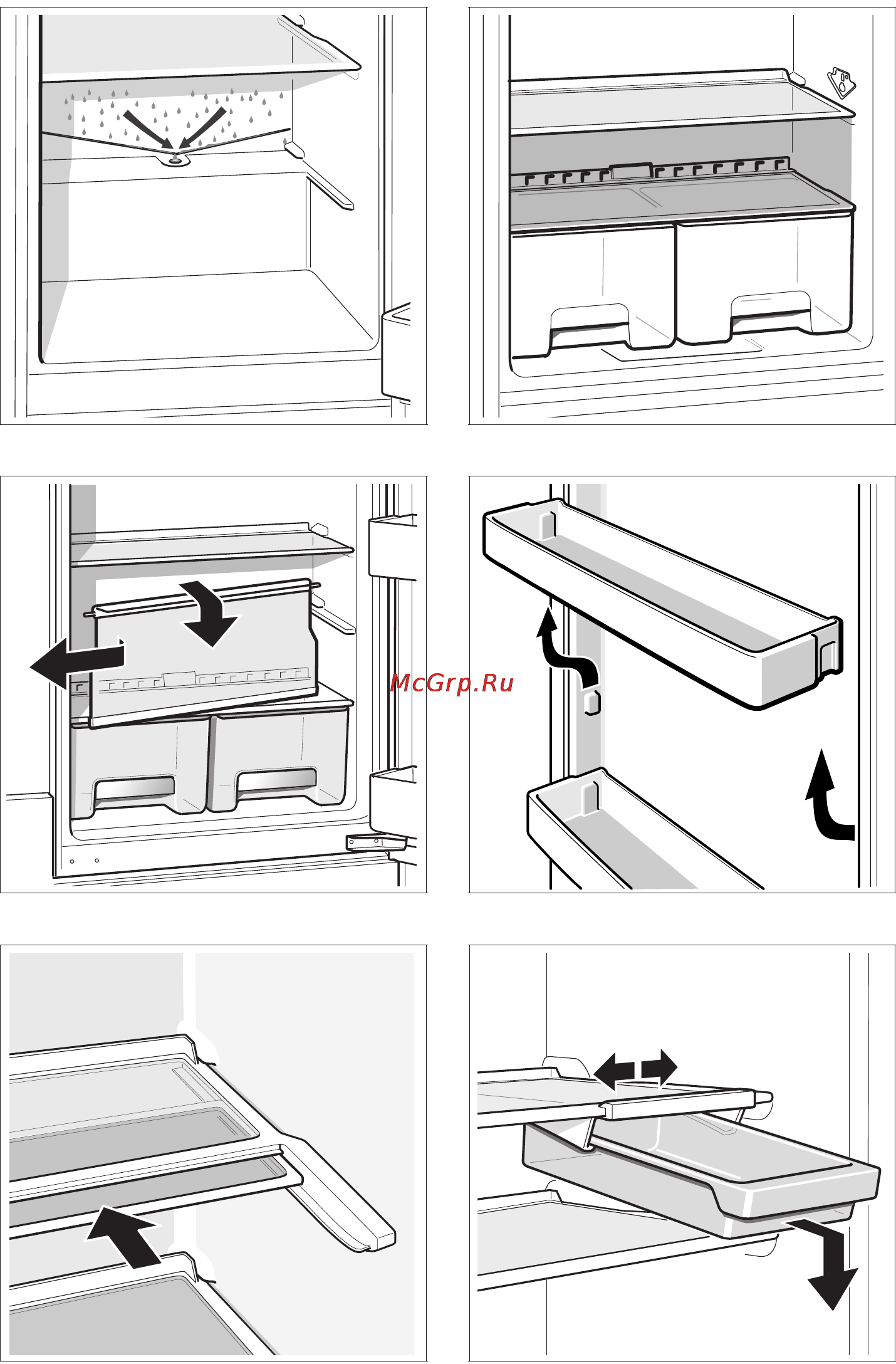 McGrp.Ru