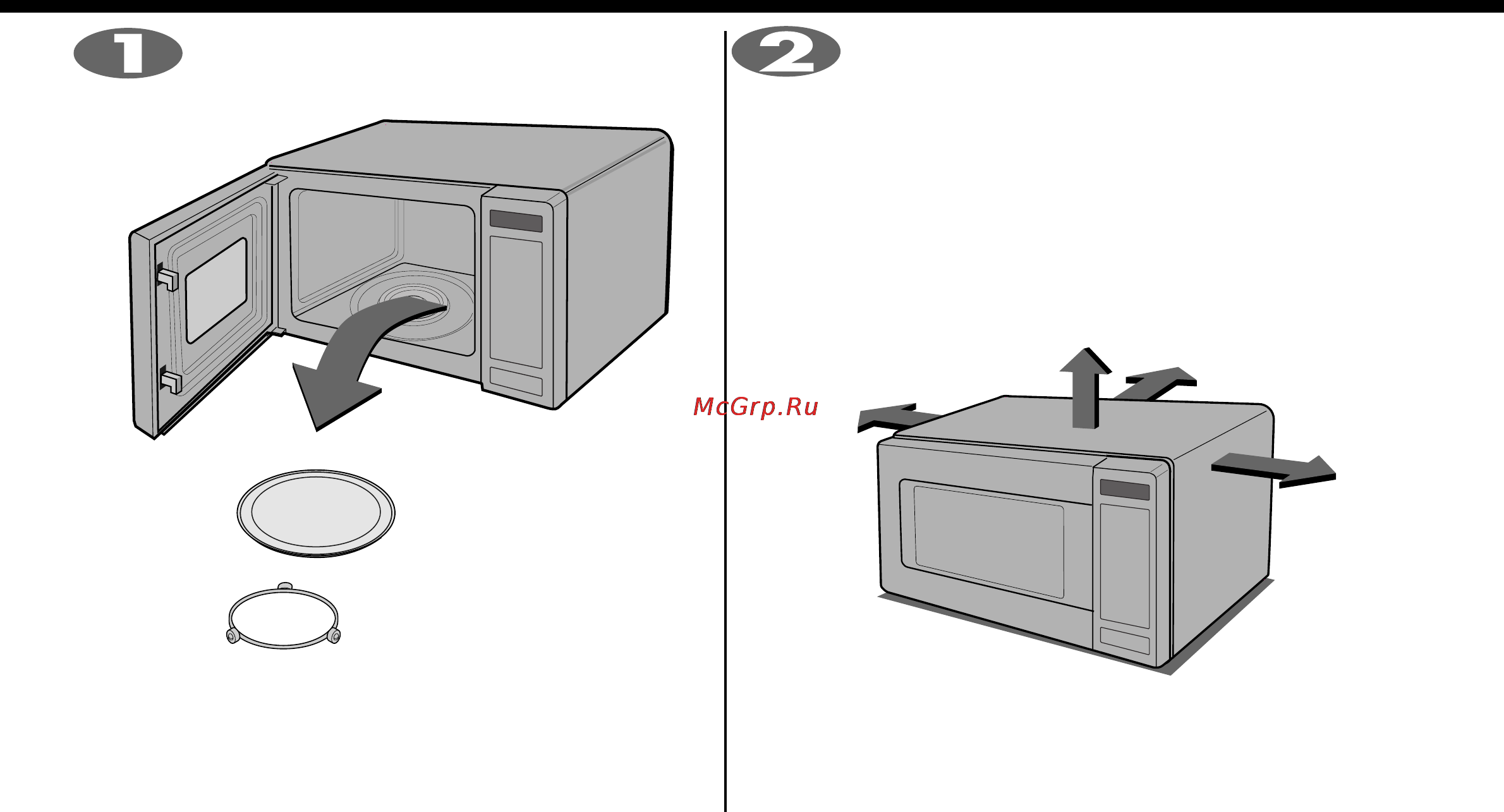 1

2

McGrp.Ru