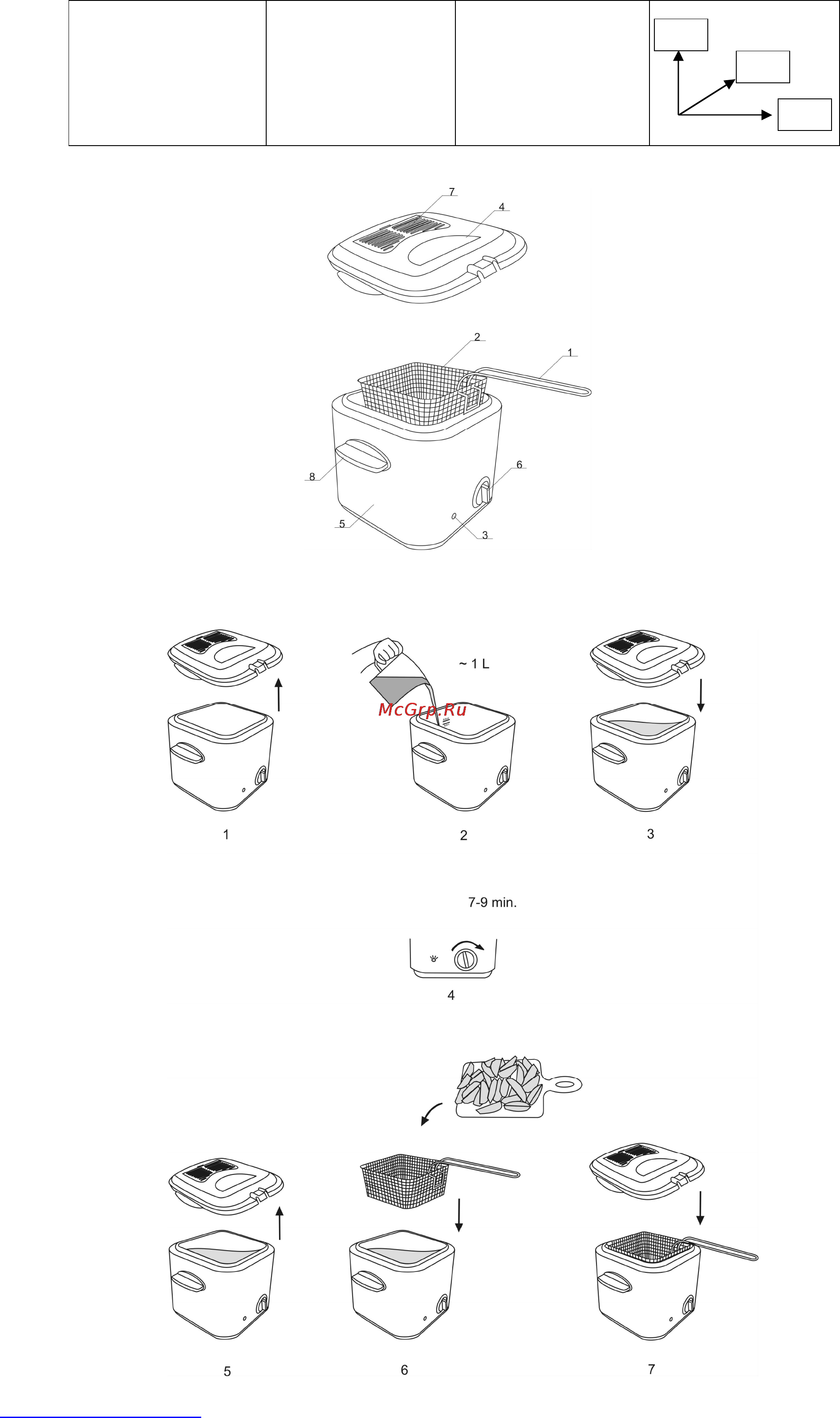 7
4
2
1
8
6
5
3

~ 1 L
McGrp.Ru
1
2
3

7-9 min.
4

5
6
7