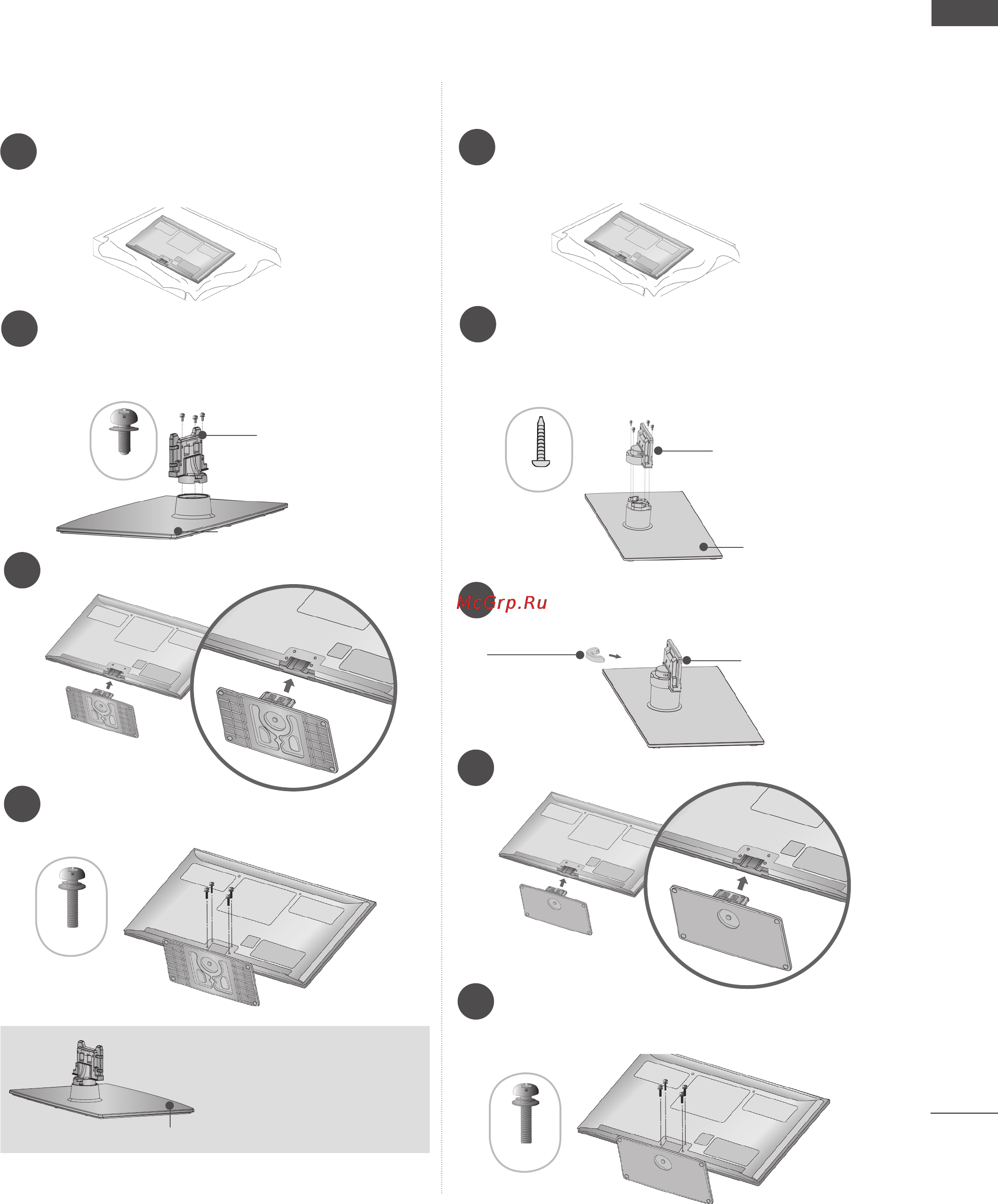 McGrp.Ru