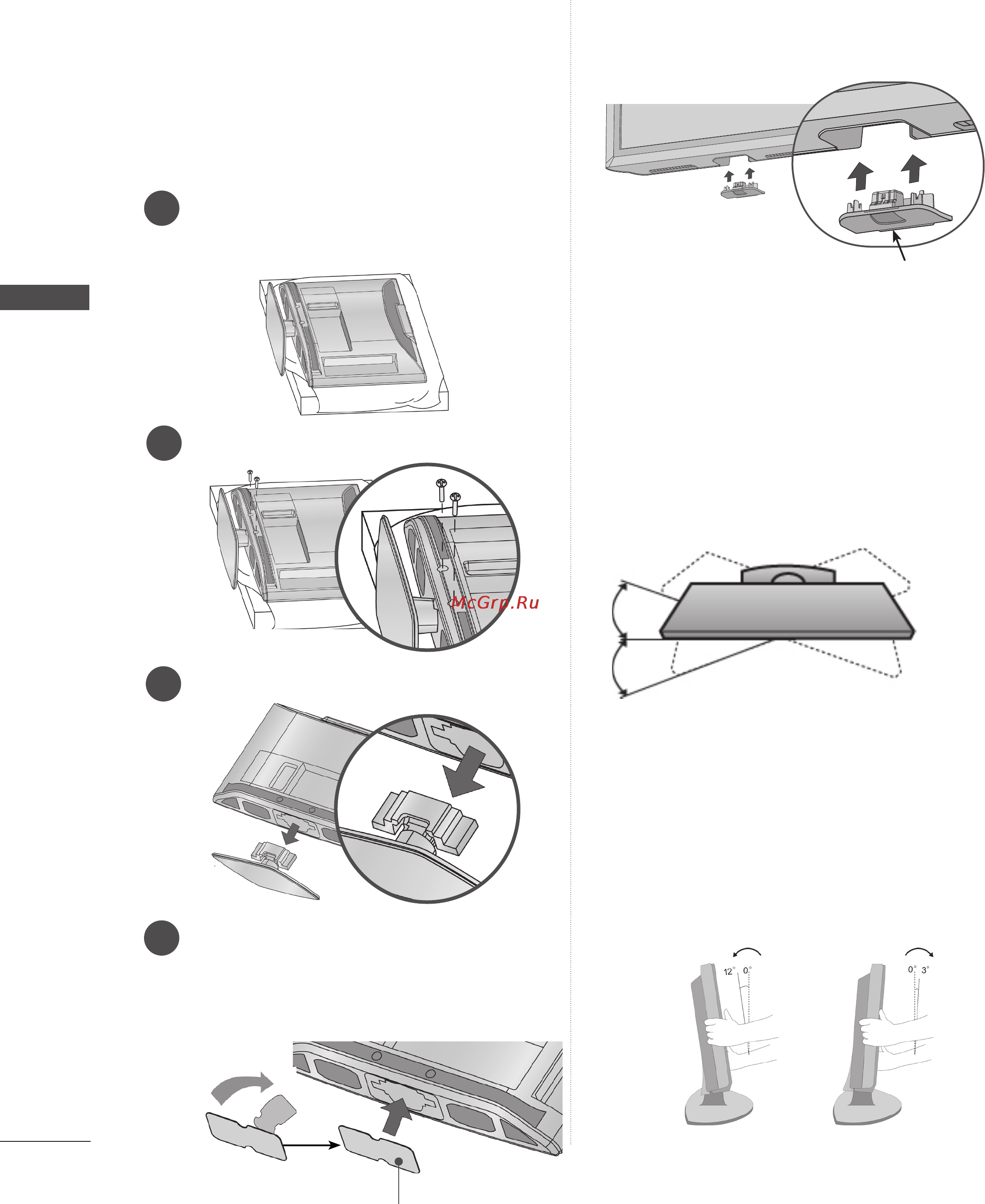 McGrp.Ru

12° 0°

0° 3°