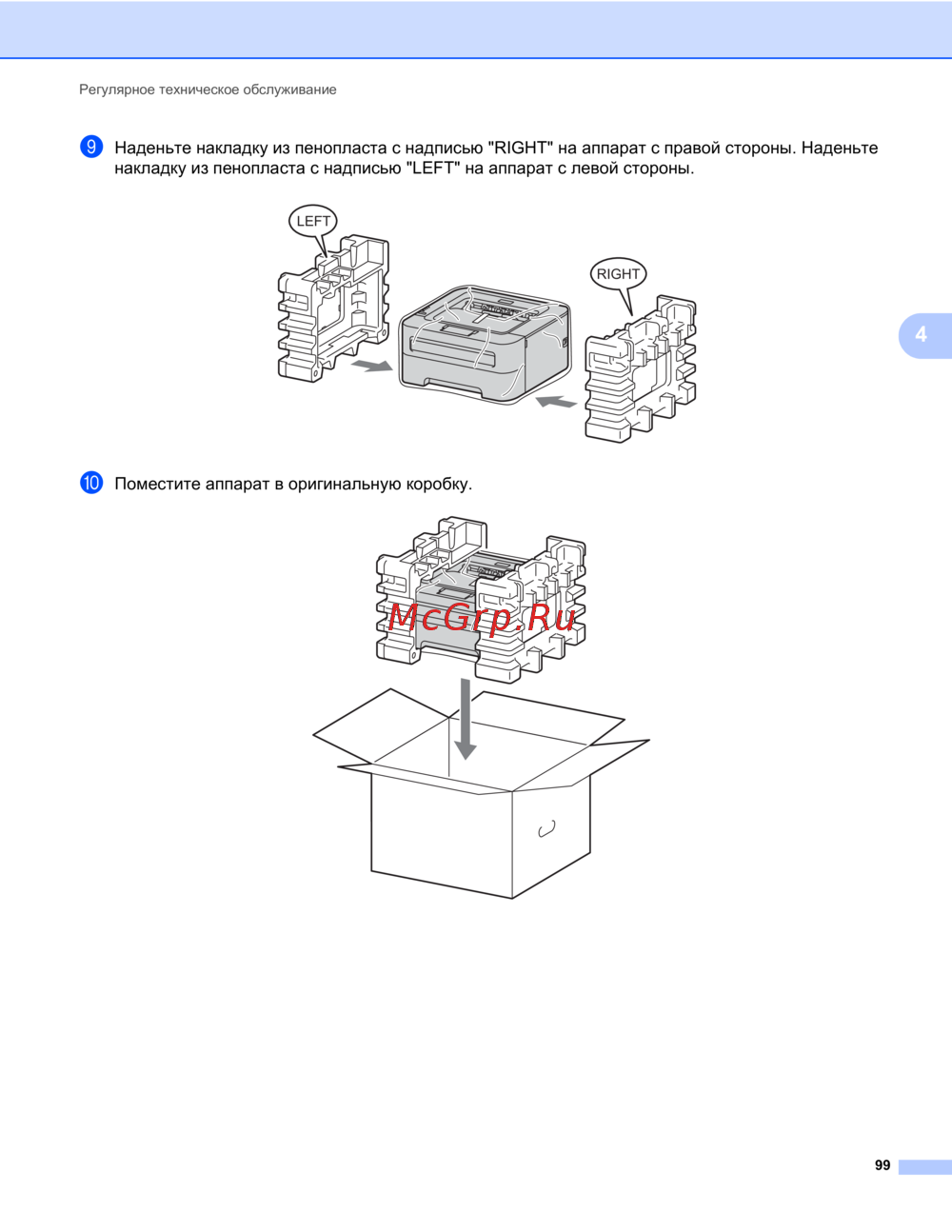 Регулярное техническое обслуживание

9 Наденьте накладку из пенопласта с надписью "RIGHT" на аппарат с правой стороны. Наденьте накладку из пенопласта с надписью "LEFT" на аппарат с левой стороны.

LEFT

RIGHT

4

10 Поместите аппарат в оригинальную коробку.

McGrp.Ru

99