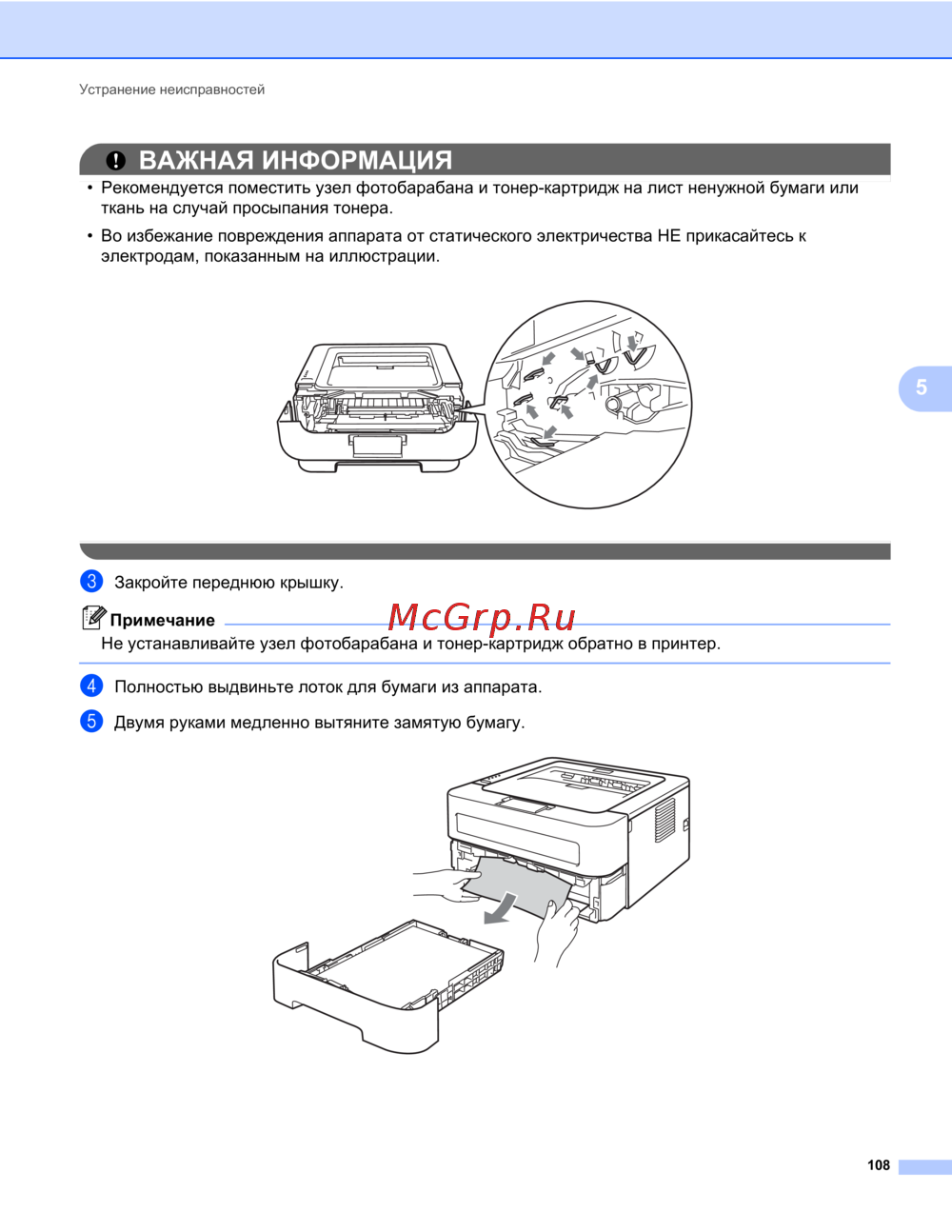 Устранение неисправностей

ВАЖНАЯ ИНФОРМАЦИЯ

• Рекомендуется поместить узел фотобарабана и тонер-картридж на лист ненужной бумаги или ткань на случай просыпания тонера.

• Во избежание повреждения аппарата от статического электричества НЕ прикасайтесь к электродам, показанным на иллюстрации.

5

3 Закройте переднюю крышку.

Примечание

McGrp.Ru

Не устанавливайте узел фотобарабана и тонер-картридж обратно в принтер.

4 Полностью выдвиньте лоток для бумаги из аппарата.

5 Двумя руками медленно вытяните замятую бумагу.

108