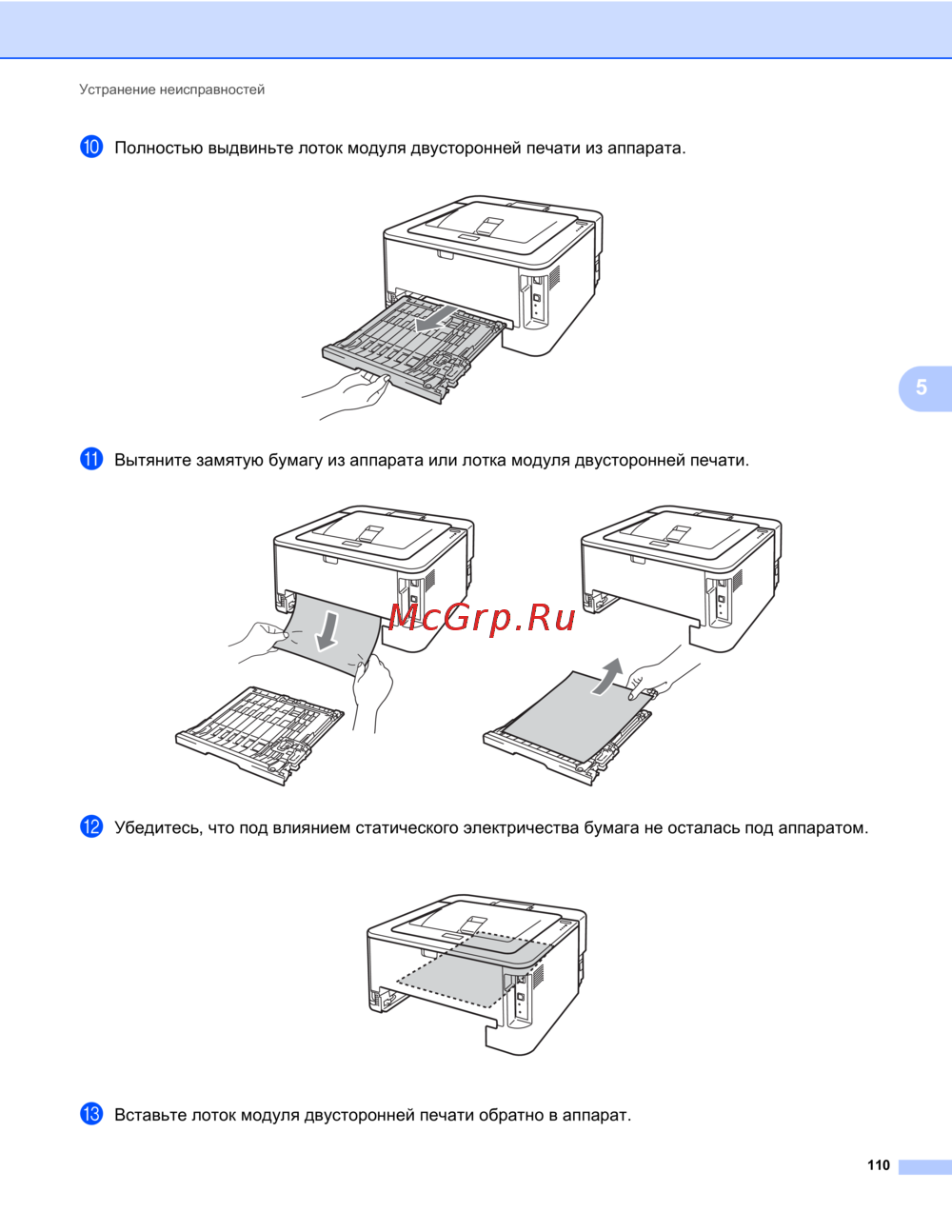 Устранение неисправностей

10 Полностью выдвиньте лоток модуля двусторонней печати из аппарата.

5

11 Вытяните замятую бумагу из аппарата или лотка модуля двусторонней печати.

McGrp.Ru

12 Убедитесь, что под влиянием статического электричества бумага не осталась под аппаратом.

13 Вставьте лоток модуля двусторонней печати обратно в аппарат.

110