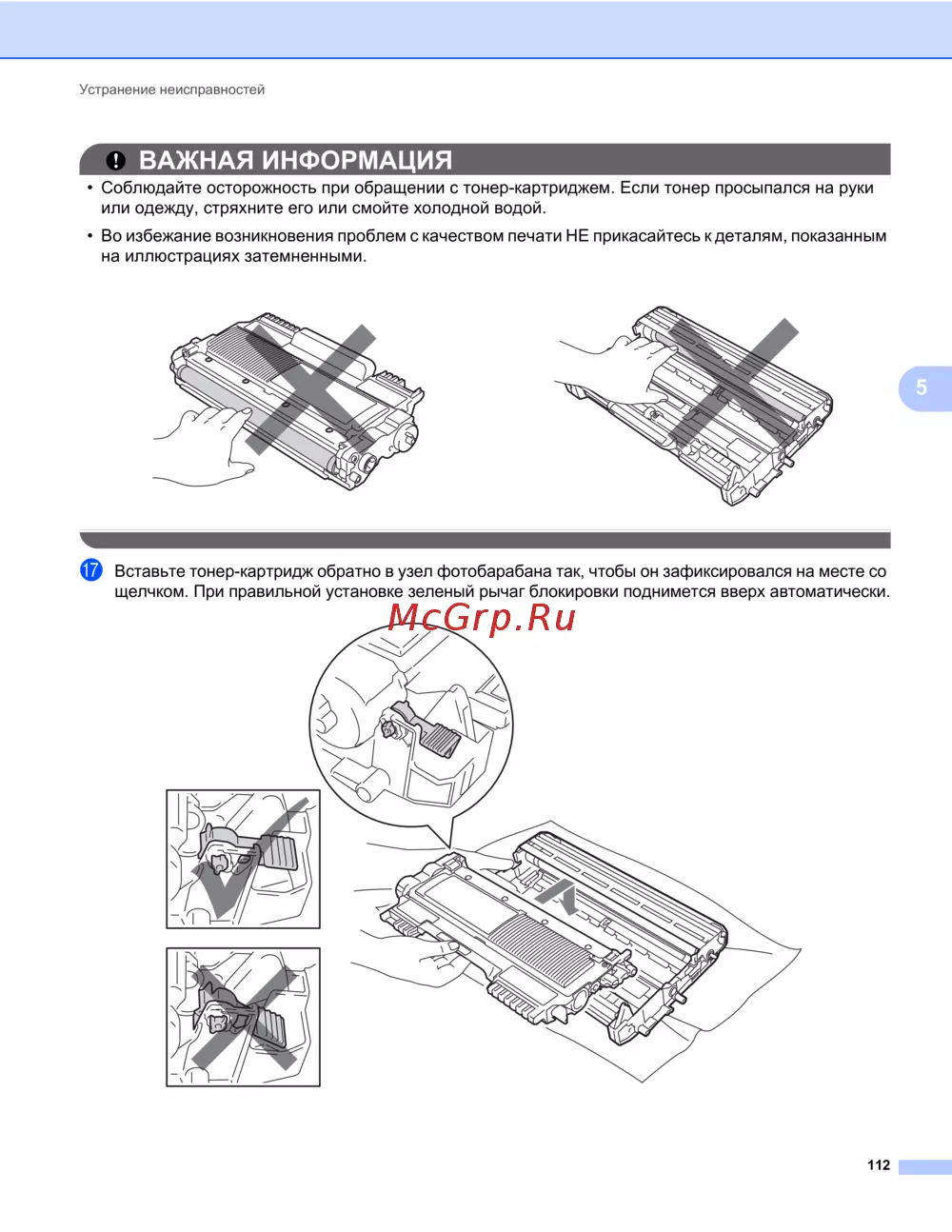 Устранение неисправностей

ВАЖНАЯ ИНФОРМАЦИЯ

• Соблюдайте осторожность при обращении с тонер-картриджем. Если тонер просыпался на руки или одежду, стряхните его или смойте холодной водой.

• Во избежание возникновения проблем с качеством печати НЕ прикасайтесь к деталям, показанным на иллюстрациях затемненными.

5

17 Вставьте тонер-картридж обратно в узел фотобарабана так, чтобы он зафиксировался на месте со щелчком. При правильной установке зеленый рычаг блокировки поднимется вверх автоматически.

McGrp.Ru

112