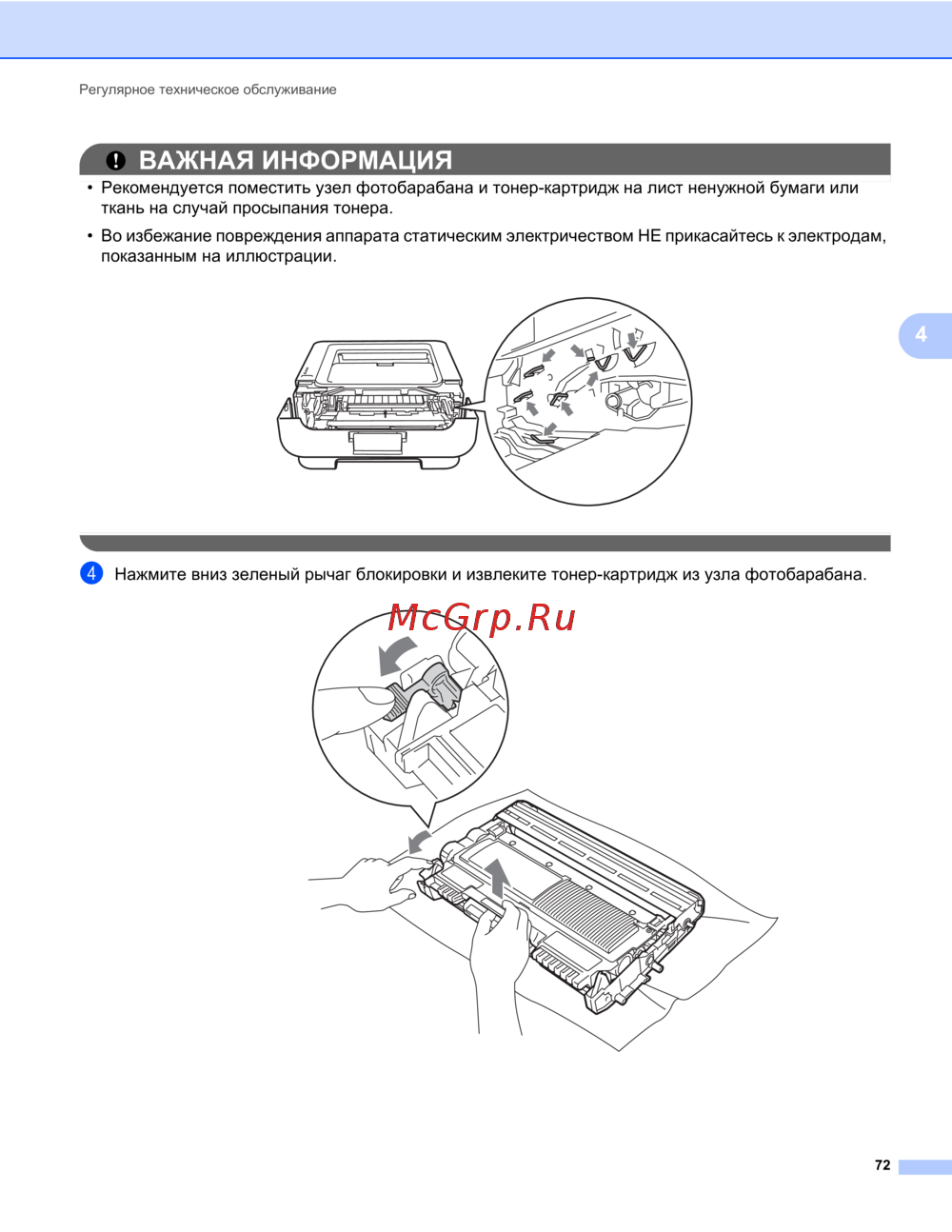 Регулярное техническое обслуживание

ВАЖНАЯ ИНФОРМАЦИЯ

• Рекомендуется поместить узел фотобарабана и тонер-картридж на лист ненужной бумаги или ткань на случай просыпания тонера.

• Во избежание повреждения аппарата статическим электричеством НЕ прикасайтесь к электродам, показанным на иллюстрации.

4

4 Нажмите вниз зеленый рычаг блокировки и извлеките тонер-картридж из узла фотобарабана.

McGrp.Ru

72