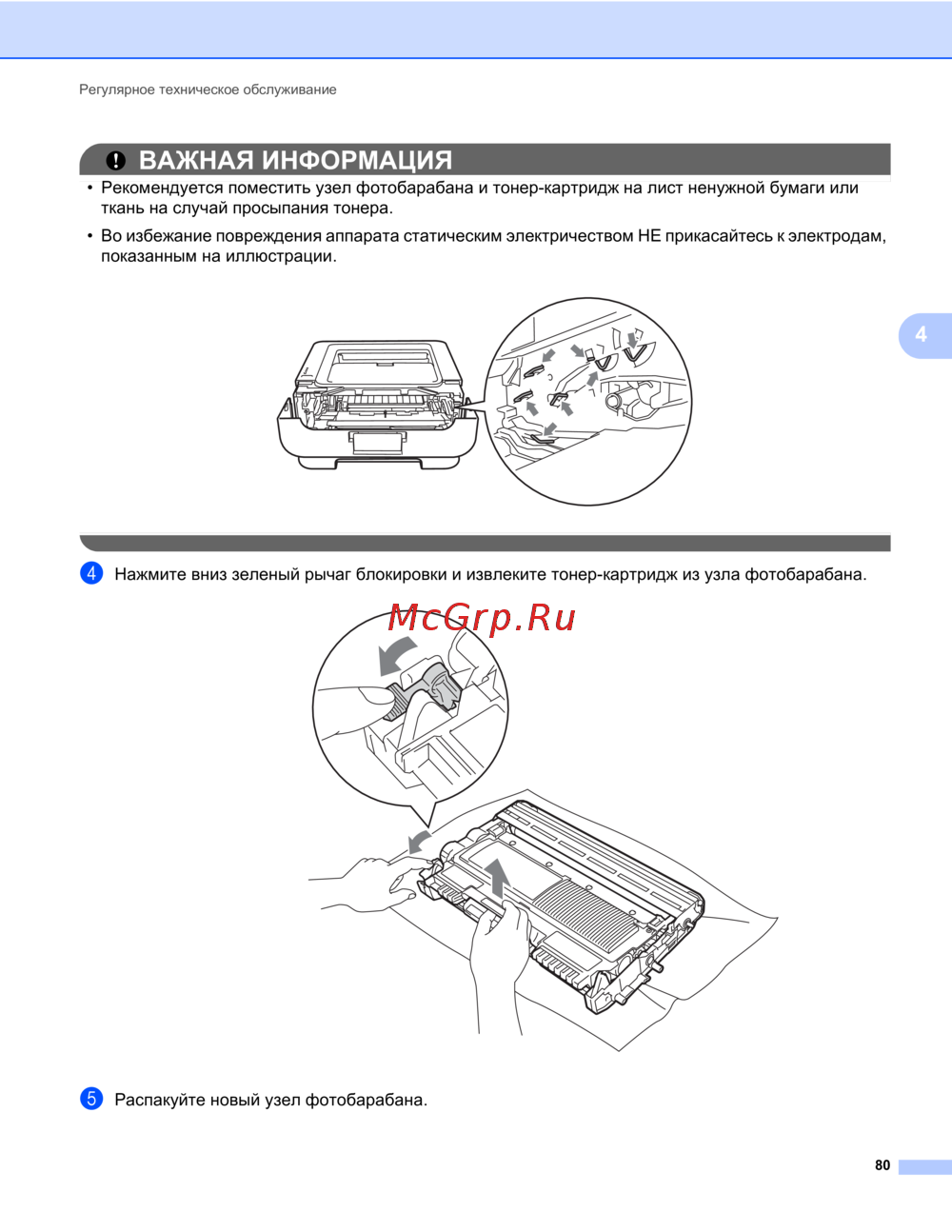 Регулярное техническое обслуживание

ВАЖНАЯ ИНФОРМАЦИЯ

• Рекомендуется поместить узел фотобарабана и тонер-картридж на лист ненужной бумаги или ткань на случай просыпания тонера.

• Во избежание повреждения аппарата статическим электричеством НЕ прикасайтесь к электродам, показанным на иллюстрации.

4

4 Нажмите вниз зеленый рычаг блокировки и извлеките тонер-картридж из узла фотобарабана.

McGrp.Ru

5 Распакуйте новый узел фотобарабана.

80