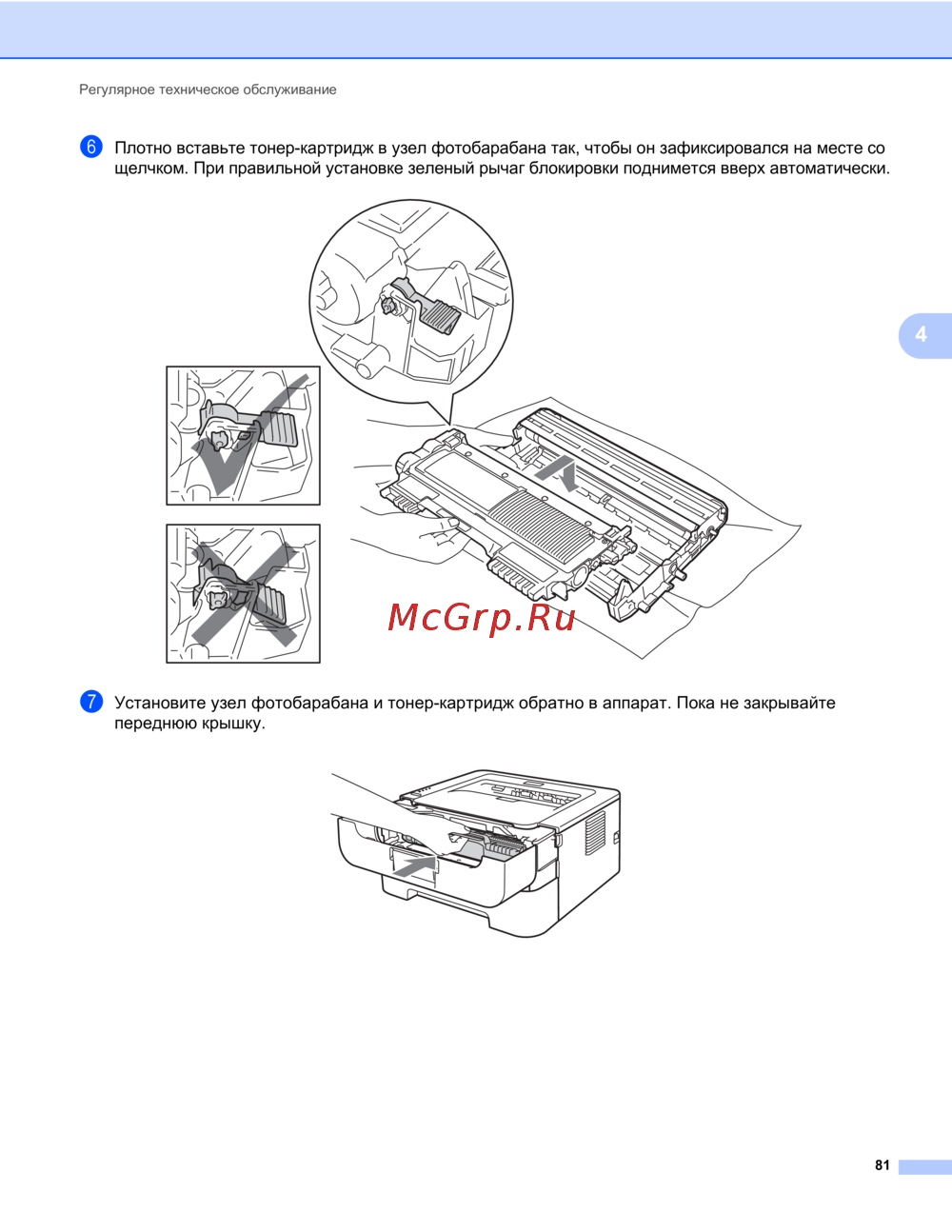 Регулярное техническое обслуживание

6 Плотно вставьте тонер-картридж в узел фотобарабана так, чтобы он зафиксировался на месте со щелчком. При правильной установке зеленый рычаг блокировки поднимется вверх автоматически.

4

McGrp.Ru

7 Установите узел фотобарабана и тонер-картридж обратно в аппарат. Пока не закрывайте переднюю крышку.

81