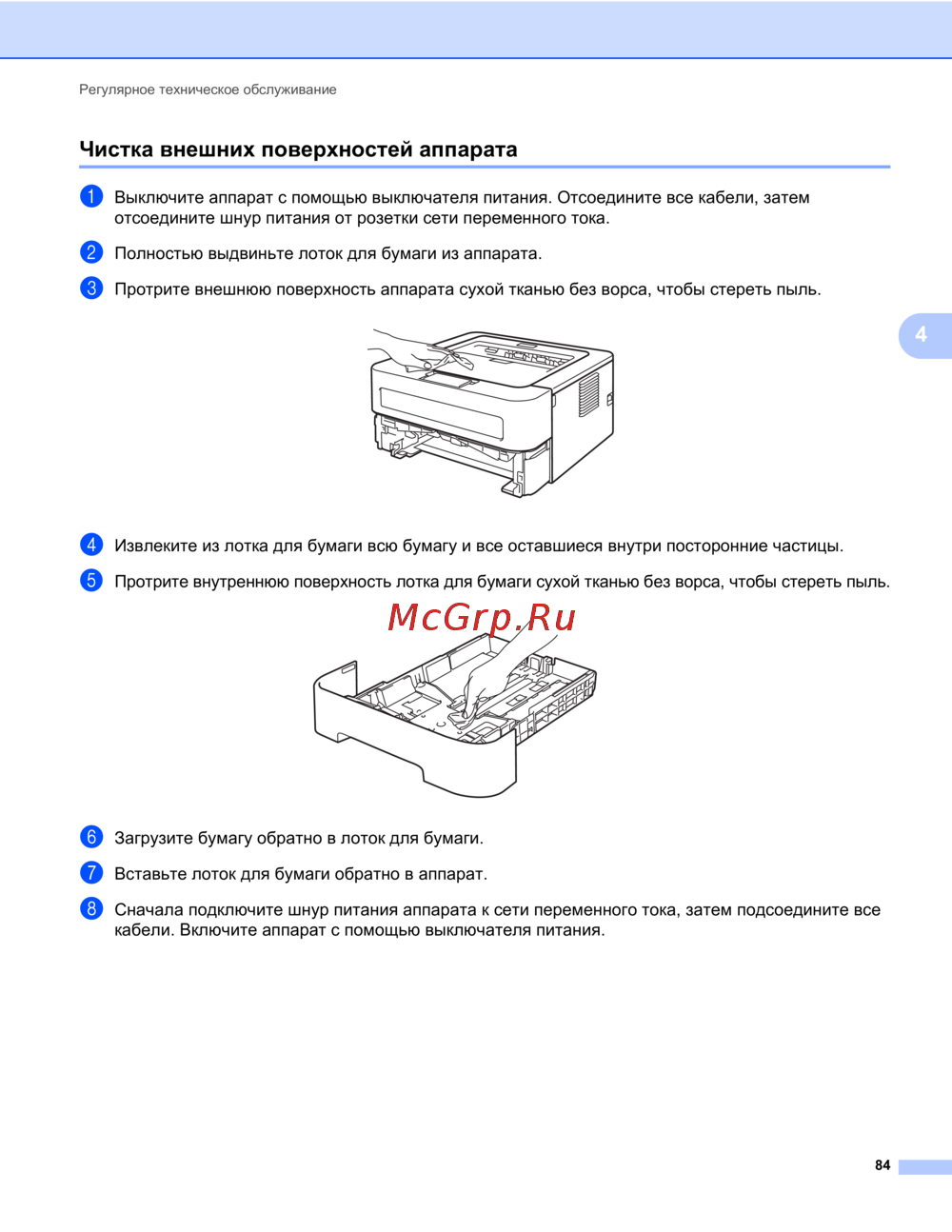 Регулярное техническое обслуживание

Чистка внешних поверхностей аппарата

1 Выключите аппарат с помощью выключателя питания. Отсоедините все кабели, затем отсоедините шнур питания от розетки сети переменного тока.

2 Полностью выдвиньте лоток для бумаги из аппарата.

3 Протрите внешнюю поверхность аппарата сухой тканью без ворса, чтобы стереть пыль.

4

4 Извлеките из лотка для бумаги всю бумагу и все оставшиеся внутри посторонние частицы.

5 Протрите внутреннюю поверхность лотка для бумаги сухой тканью без ворса, чтобы стереть пыль.

McGrp.Ru

6 Загрузите бумагу обратно в лоток для бумаги.

7 Вставьте лоток для бумаги обратно в аппарат.

8 Сначала подключите шнур питания аппарата к сети переменного тока, затем подсоедините все кабели. Включите аппарат с помощью выключателя питания.

84