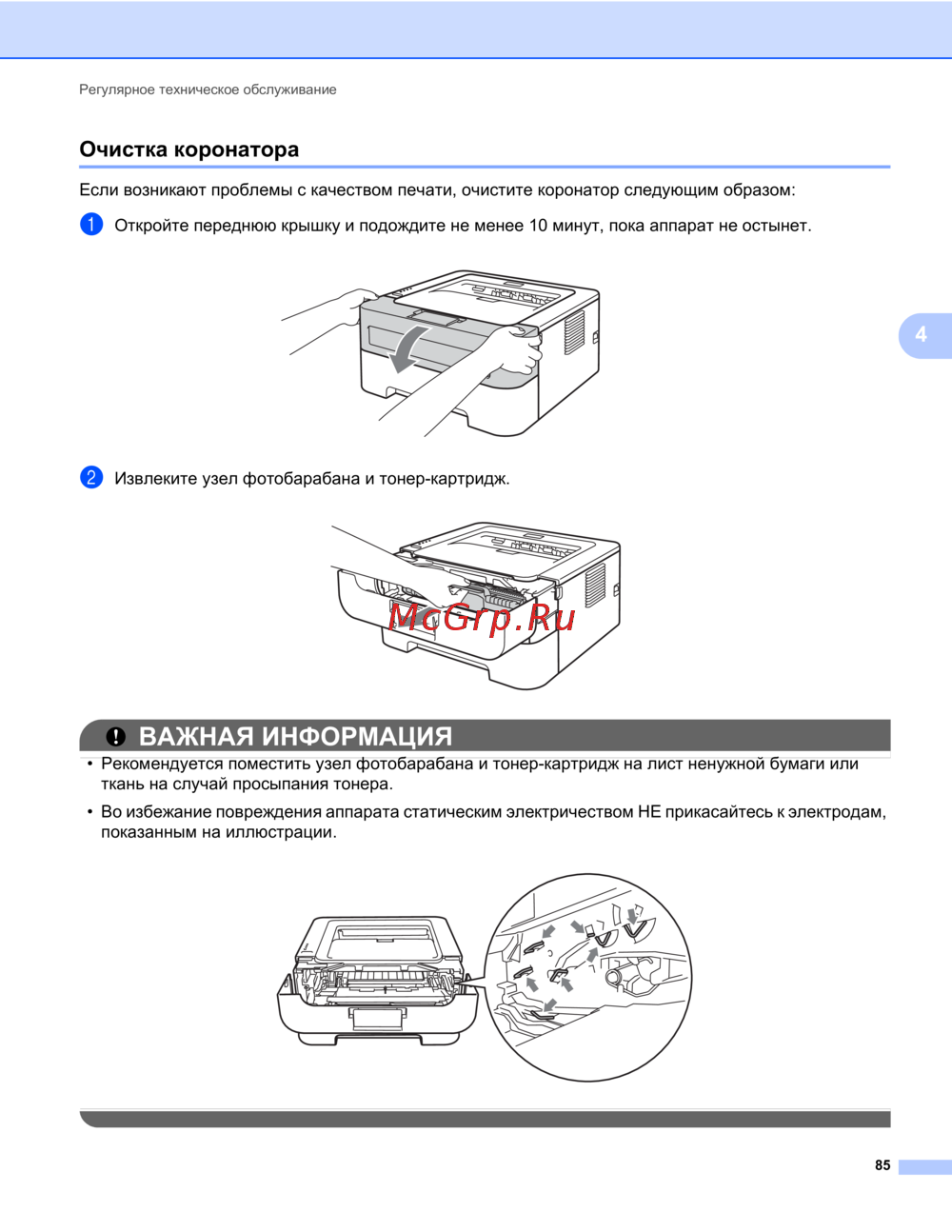 Регулярное техническое обслуживание

Очистка коронатора

Если возникают проблемы с качеством печати, очистите коронатор следующим образом:

1 Откройте переднюю крышку и подождите не менее 10 минут, пока аппарат не остынет.

4

2 Извлеките узел фотобарабана и тонер-картридж.

McGrp.Ru

ВАЖНАЯ ИНФОРМАЦИЯ

• Рекомендуется поместить узел фотобарабана и тонер-картридж на лист ненужной бумаги или ткань на случай просыпания тонера.

• Во избежание повреждения аппарата статическим электричеством НЕ прикасайтесь к электродам, показанным на иллюстрации.

85