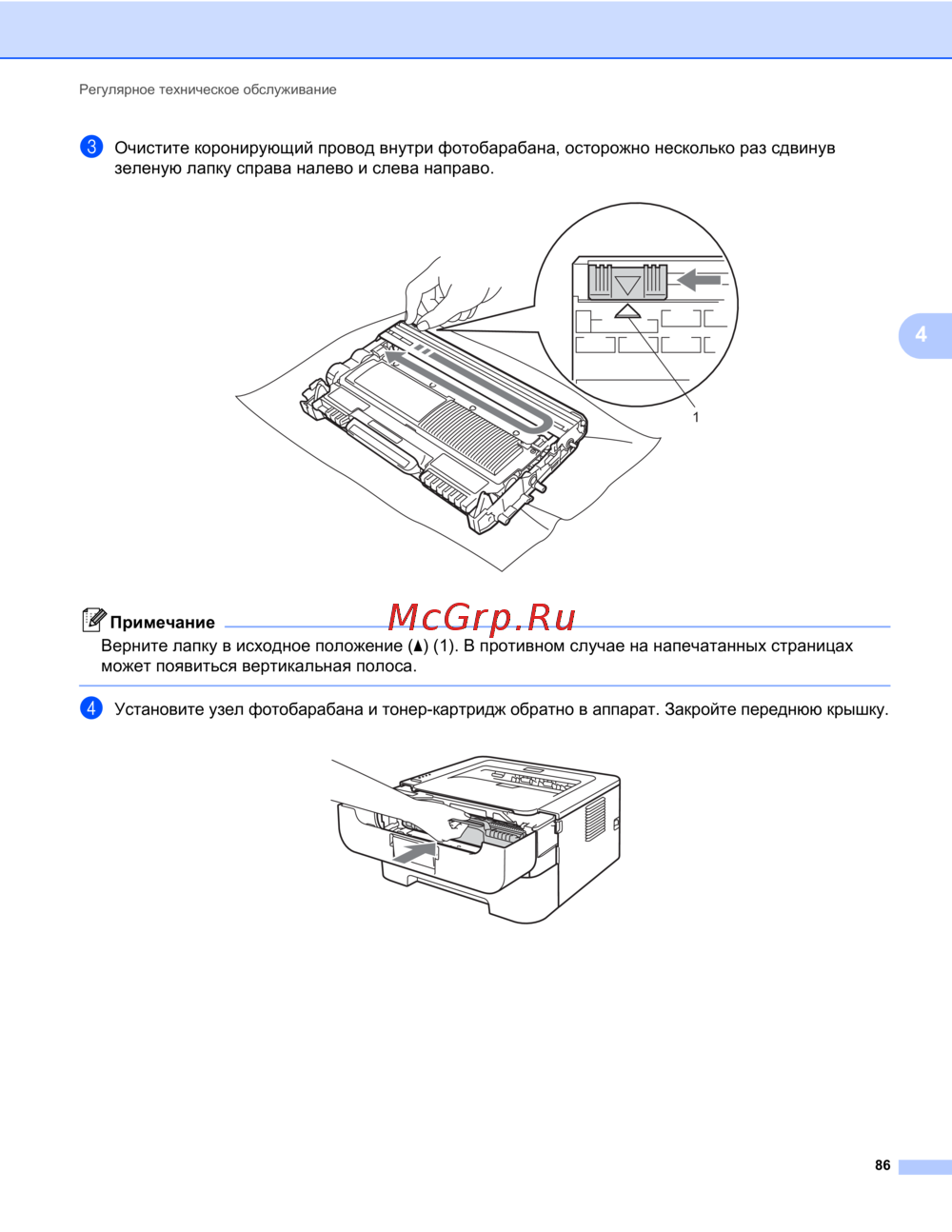 Регулярное техническое обслуживание

3 Очистите коронирующий провод внутри фотобарабана, осторожно несколько раз сдвинув зеленую лапку справа налево и слева направо.

1

4

Примечание

McGrp.Ru

Верните лапку в исходное положение (▲) (1). В противном случае на напечатанных страницах может появиться вертикальная полоса.

4 Установите узел фотобарабана и тонер-картридж обратно в аппарат. Закройте переднюю крышку.

86