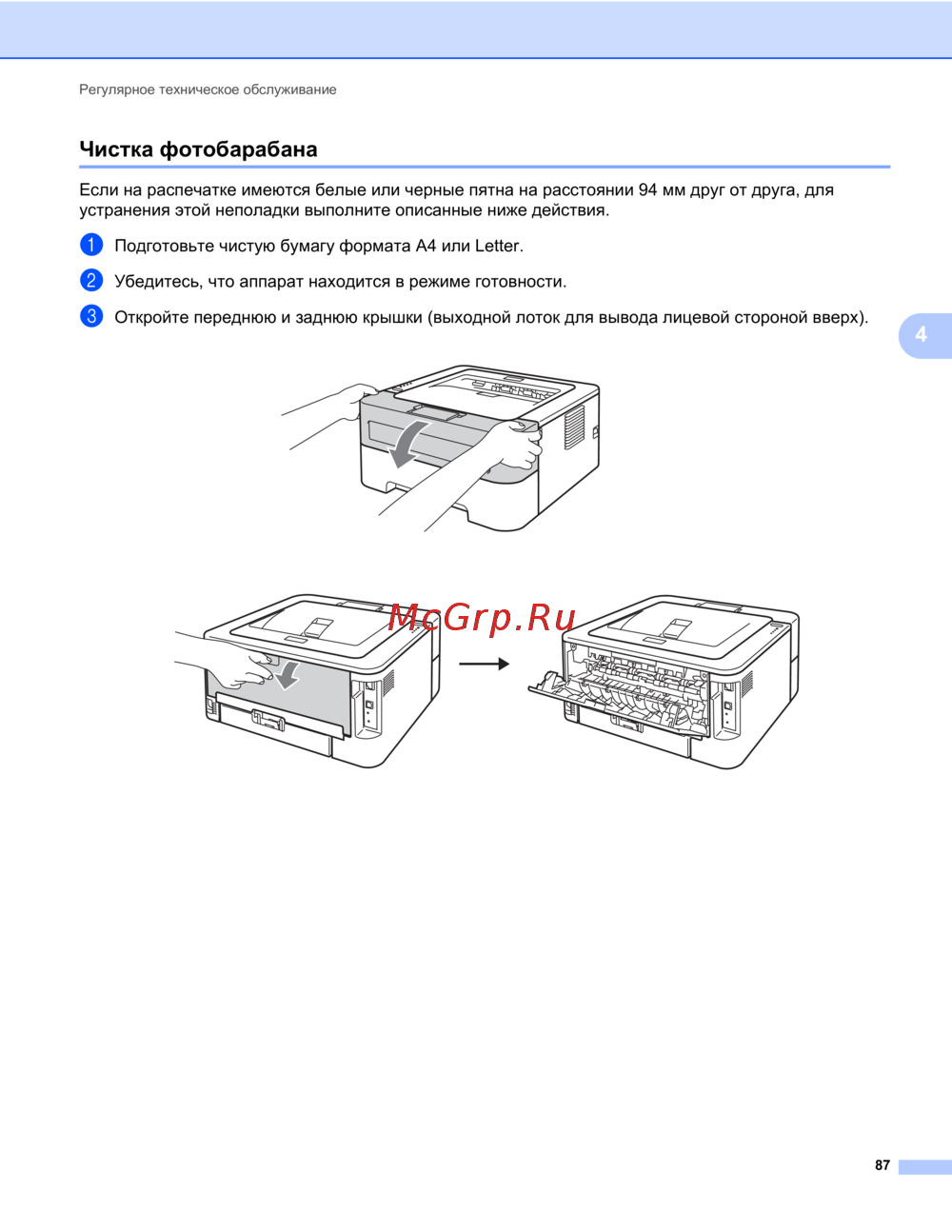 Регулярное техническое обслуживание

Чистка фотобарабана

Если на распечатке имеются белые или черные пятна на расстоянии 94 мм друг от друга, для устранения этой неполадки выполните описанные ниже действия.

1 Подготовьте чистую бумагу формата A4 или Letter.

2 Убедитесь, что аппарат находится в режиме готовности.

3 Откройте переднюю и заднюю крышки (выходной лоток для вывода лицевой стороной вверх).

4

McGrp.Ru

87