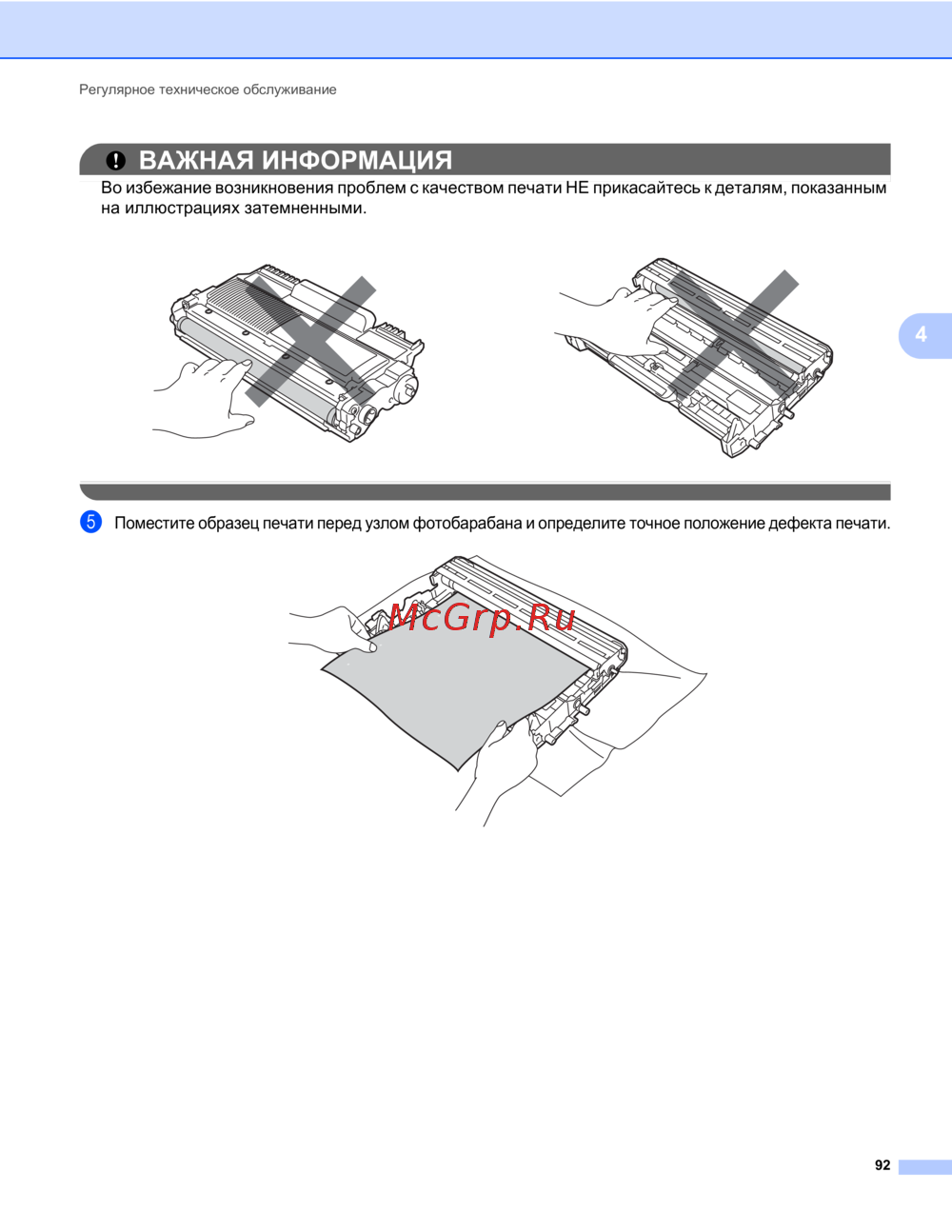 Регулярное техническое обслуживание

ВАЖНАЯ ИНФОРМАЦИЯ

Во избежание возникновения проблем с качеством печати НЕ прикасайтесь к деталям, показанным на иллюстрациях затемненными.

4

5 Поместите образец печати перед узлом фотобарабана и определите точное положение дефекта печати.

McGrp.Ru

92