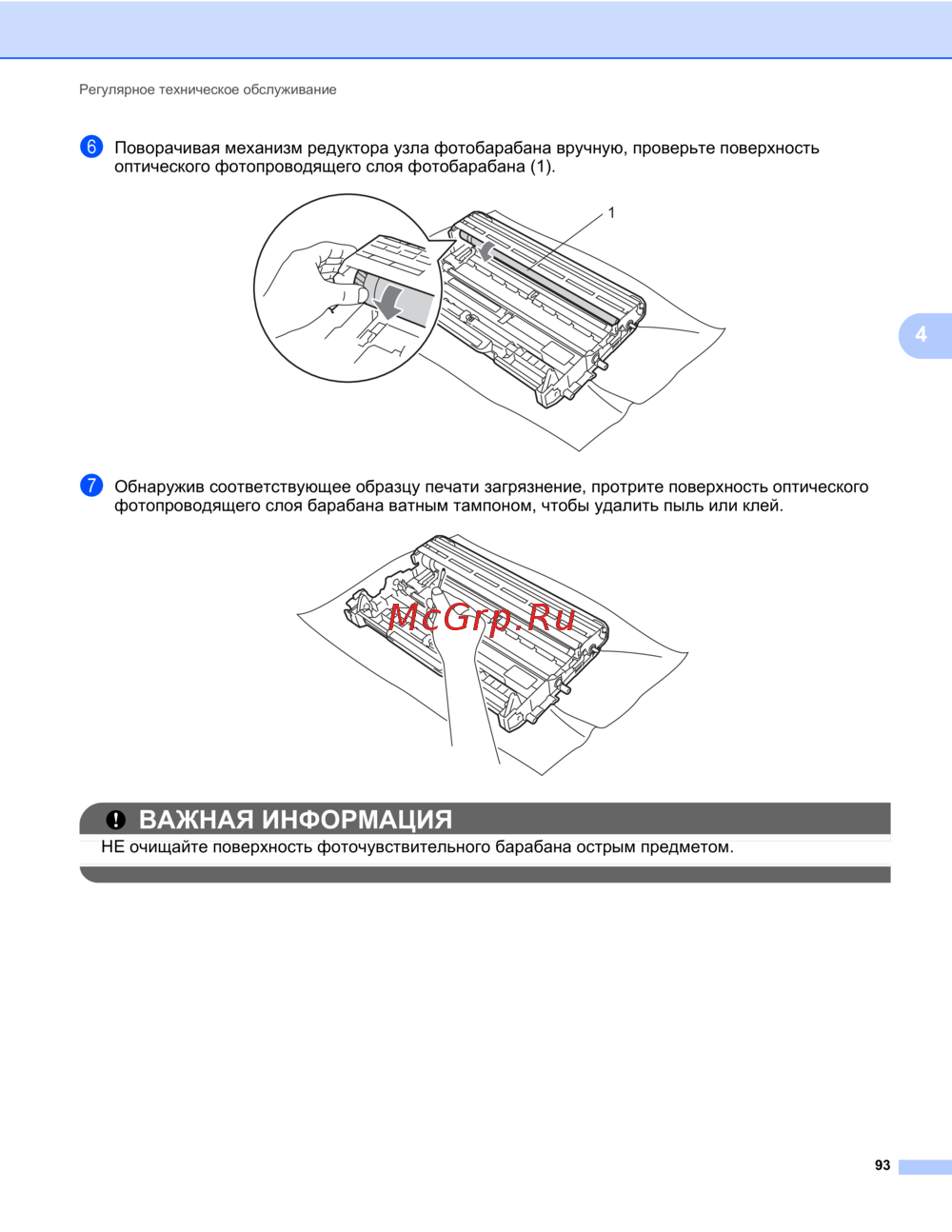 Регулярное техническое обслуживание

6 Поворачивая механизм редуктора узла фотобарабана вручную, проверьте поверхность оптического фотопроводящего слоя фотобарабана (1).

1

4

7 Обнаружив соответствующее образцу печати загрязнение, протрите поверхность оптического фотопроводящего слоя барабана ватным тампоном, чтобы удалить пыль или клей.

McGrp.Ru

ВАЖНАЯ ИНФОРМАЦИЯ

НЕ очищайте поверхность фоточувствительного барабана острым предметом.

93