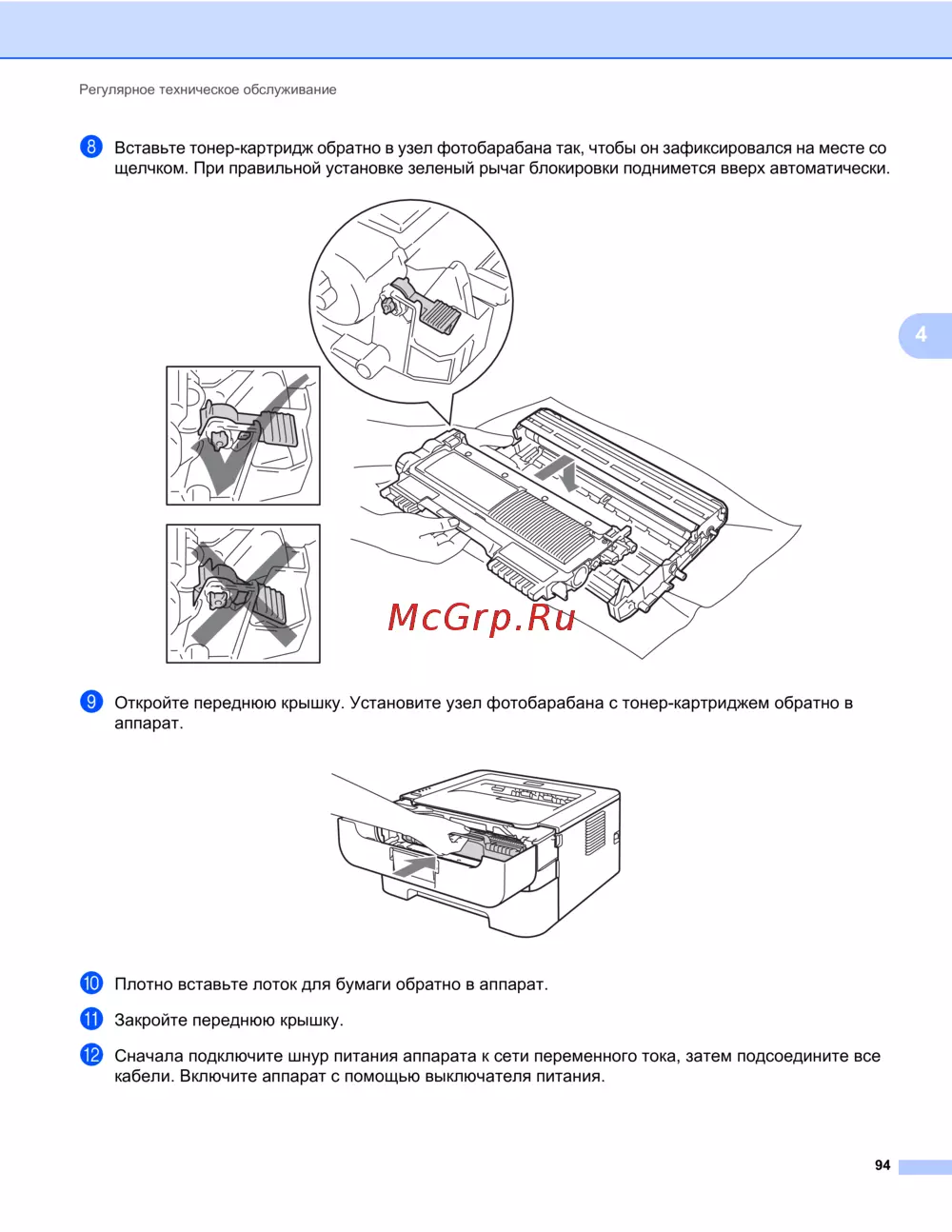 Регулярное техническое обслуживание

8 Вставьте тонер-картридж обратно в узел фотобарабана так, чтобы он зафиксировался на месте со щелчком. При правильной установке зеленый рычаг блокировки поднимется вверх автоматически.

4

McGrp.Ru

9 Откройте переднюю крышку. Установите узел фотобарабана с тонер-картриджем обратно в аппарат.

10 Плотно вставьте лоток для бумаги обратно в аппарат.

11 Закройте переднюю крышку.

12 Сначала подключите шнур питания аппарата к сети переменного тока, затем подсоедините все кабели. Включите аппарат с помощью выключателя питания.

94