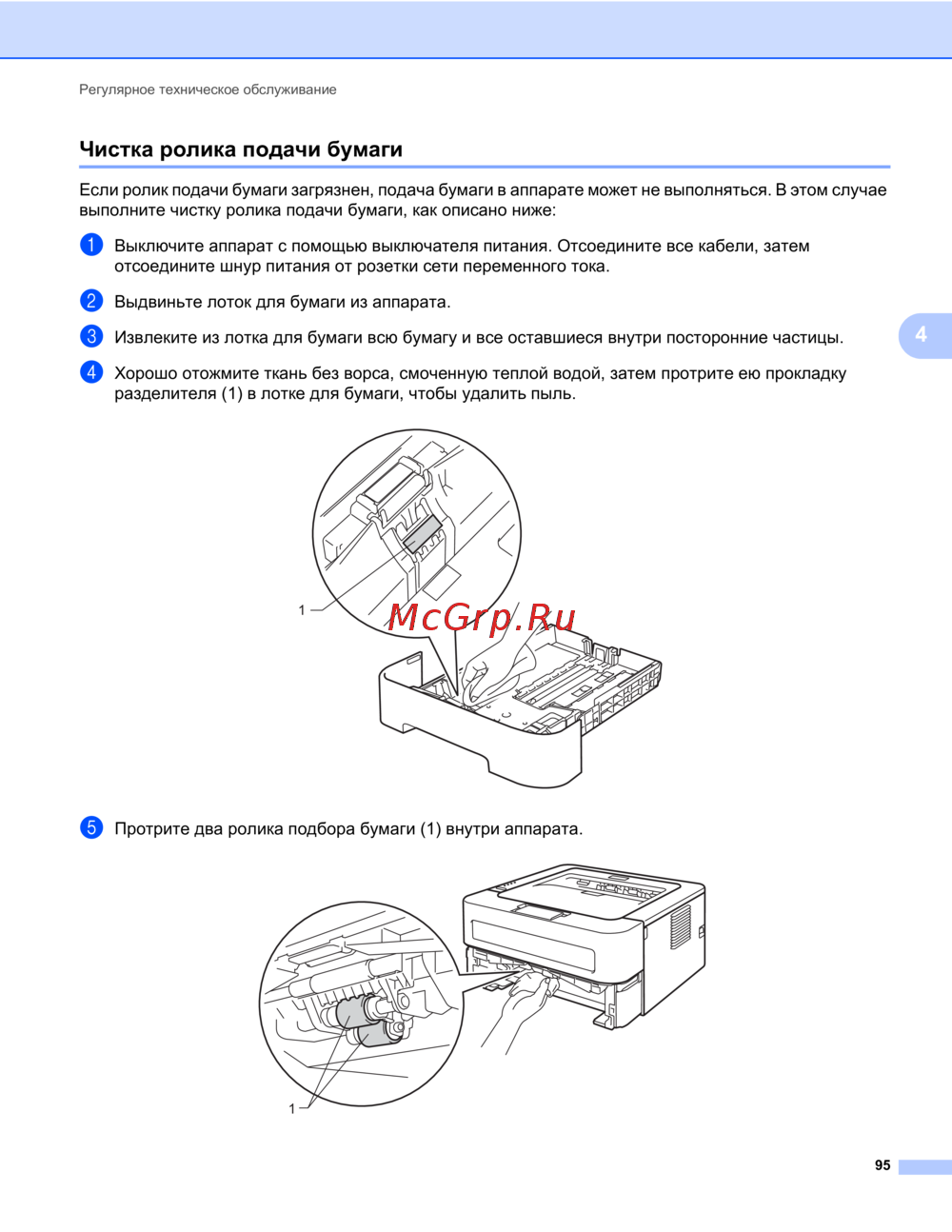 Регулярное техническое обслуживание

Чистка ролика подачи бумаги

Если ролик подачи бумаги загрязнен, подача бумаги в аппарате может не выполняться. В этом случае выполните чистку ролика подачи бумаги, как описано ниже:

1 Выключите аппарат с помощью выключателя питания. Отсоедините все кабели, затем отсоедините шнур питания от розетки сети переменного тока.

2 Выдвиньте лоток для бумаги из аппарата.

3 Извлеките из лотка для бумаги всю бумагу и все оставшиеся внутри посторонние частицы.

4 Хорошо отожмите ткань без ворса, смоченную теплой водой, затем протрите ею прокладку разделителя (1) в лотке для бумаги, чтобы удалить пыль.

4

1

McGrp.Ru

5 Протрите два ролика подбора бумаги (1) внутри аппарата.

1

95