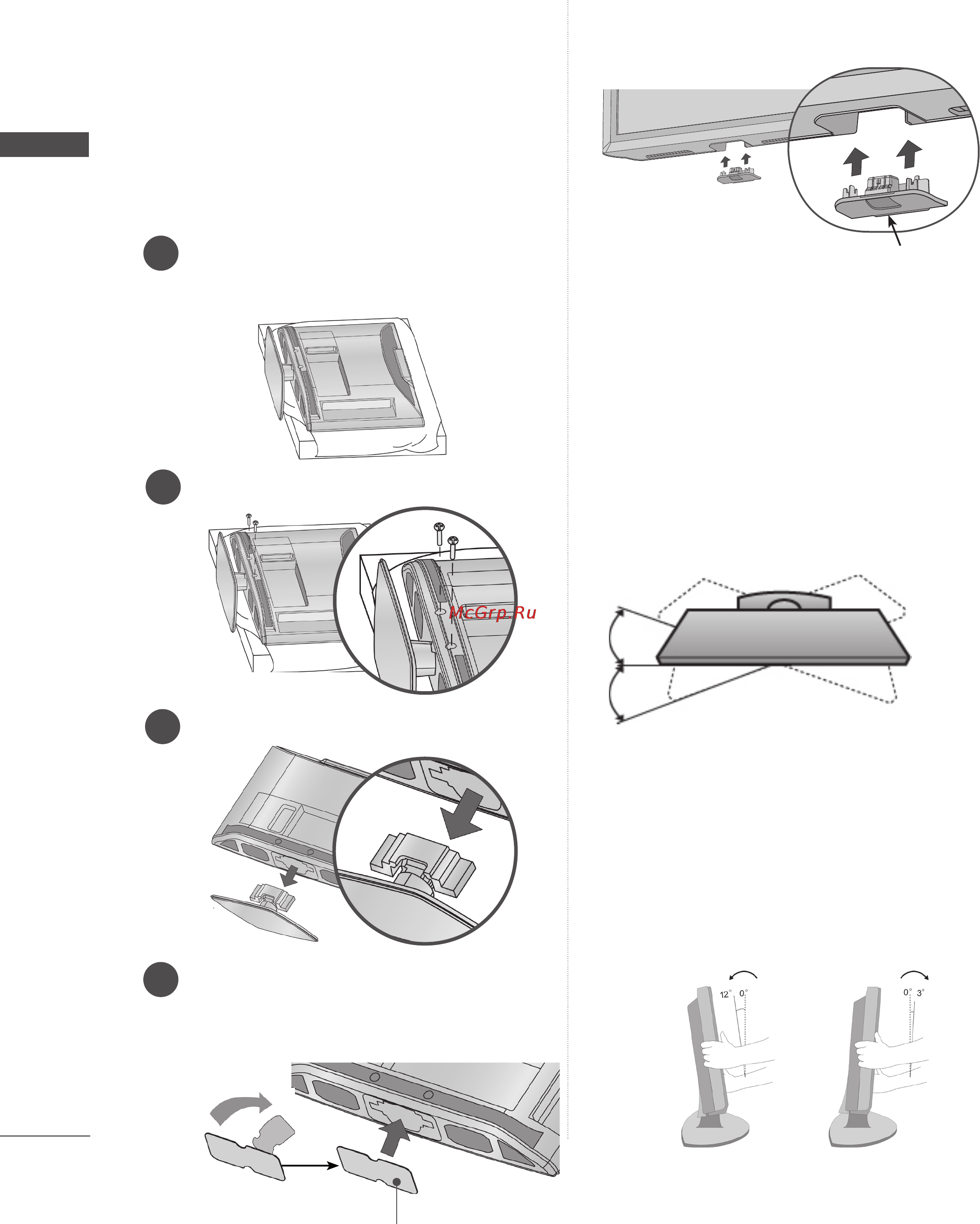 McGrp.Ru

12° 0°

0° 3°